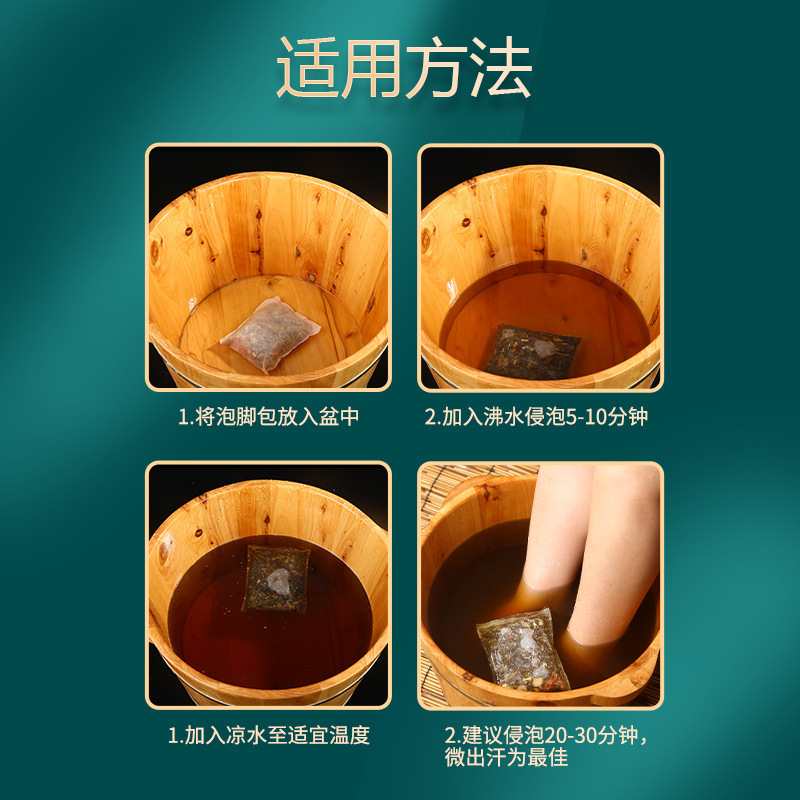 适用方法

1.将泡脚包放入盆中

2.加入沸水侵泡5-10分钟

1.加入凉水至适宜温度

2.建议侵泡20-30分钟，微出汗为最佳