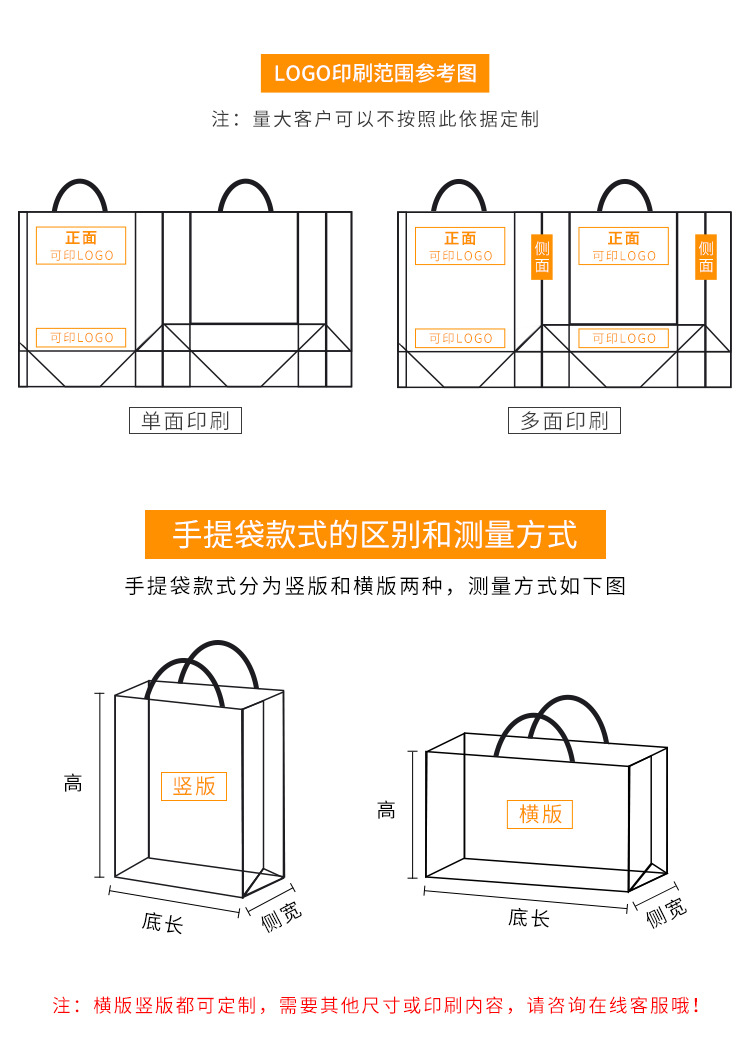 LOGO印刷范围参考图

注：量大客户可以不按照此依据定制

正面
可印LOGO

可印LOGO

单面印刷

正面
可印LOGO

侧面

正面
可印LOGO

侧面

可印LOGO

可印LOGO

多面印刷

手提袋款式的区别和测量方式

手提袋款式分为竖版和横版两种，测量方式如下图

高

竖版

底长

侧宽

高

横版

底长

侧宽

注：横版竖版都可定制，需要其他尺寸或印刷内容，请咨询在线客服哦！