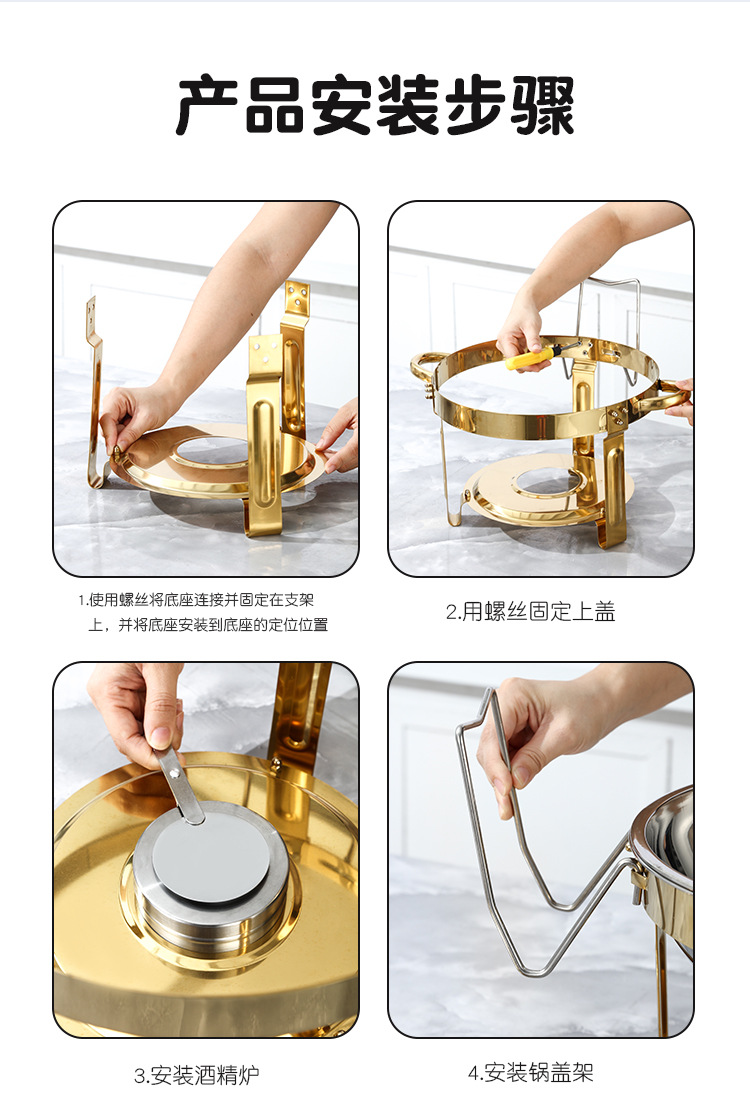 产品安装步骤

1.使用螺丝将底座连接并固定在支架上，并将底座安装到底座的定位位置

2.用螺丝固定上盖

3.安装酒精炉

4.安装锅盖架