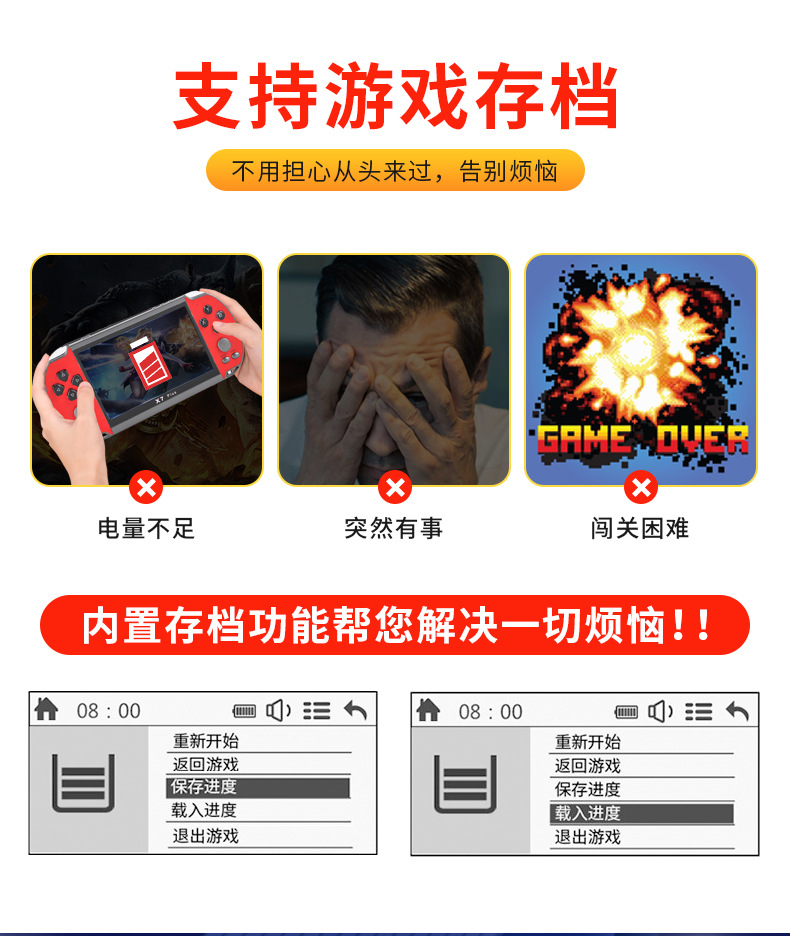 支持游戏存档

不用担心从头来过，告别烦恼

X7 Plus

GAME OVER

电量不足

突然有事

闯关困难

内置存档功能帮您解决一切烦恼！！

08 : 00

重新开始
返回游戏
保存进度
载入进度
退出游戏

08 : 00

重新开始
返回游戏
保存进度
载入进度
退出游戏