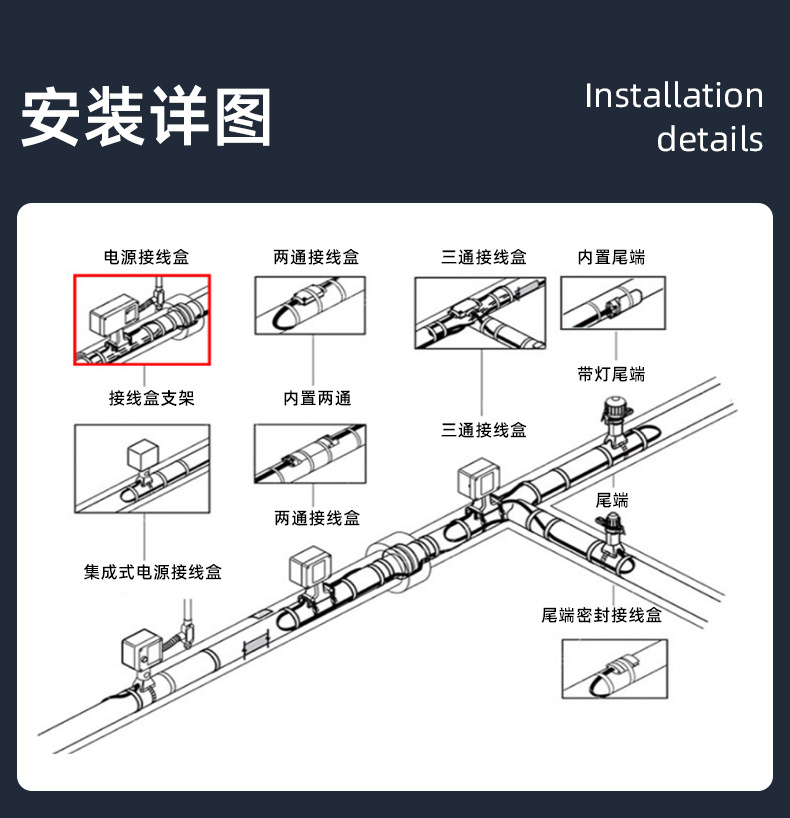 安装详图

Installation details

电源接线盒

两通接线盒

三通接线盒

内置尾端

接线盒支架

内置两通

带灯尾端

三通接线盒

两通接线盒

尾端

集成式电源接线盒

尾端密封接线盒