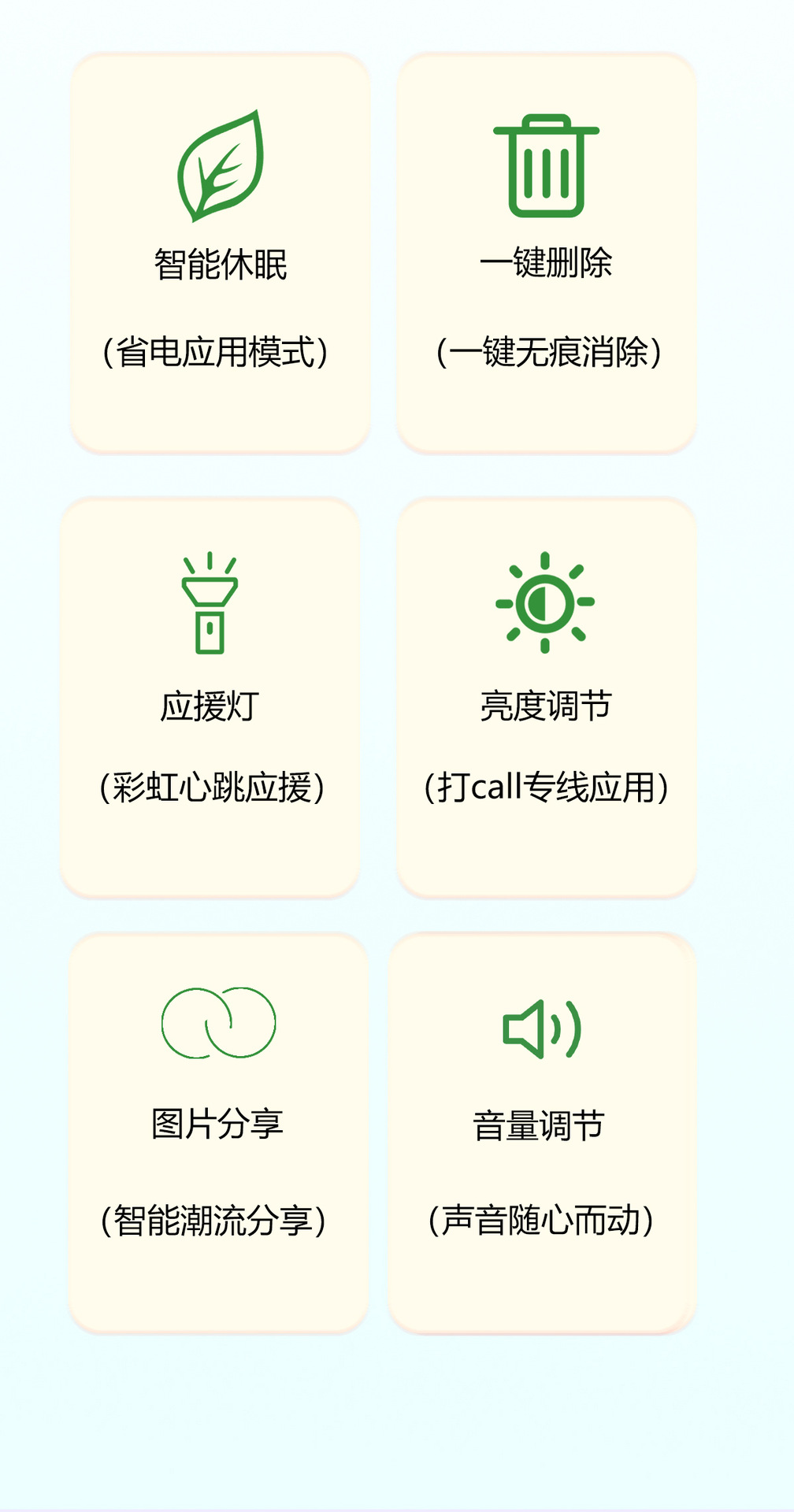 智能休眠

(省电应用模式)

一键删除

(一键无痕消除)

应援灯

(彩虹心跳应援)

亮度调节

(打call专线应用)

图片分享

(智能潮流分享)

音量调节

(声音随心而动)