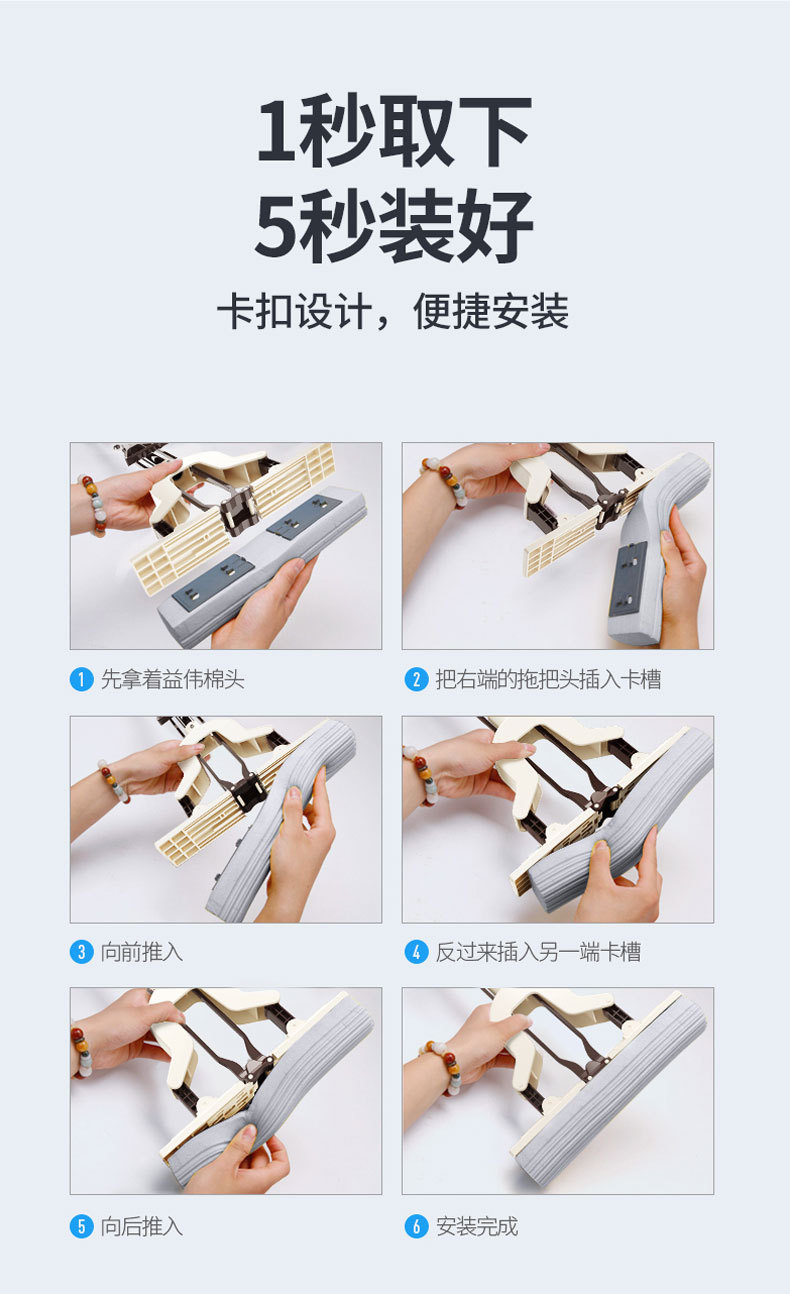 1秒取下
5秒装好

卡扣设计，便捷安装

1 先拿着益伟棉头

2 把右端的拖把头插入卡槽

3 向前推入

4 反过来插入另一端卡槽

5 向后推入

6 安装完成