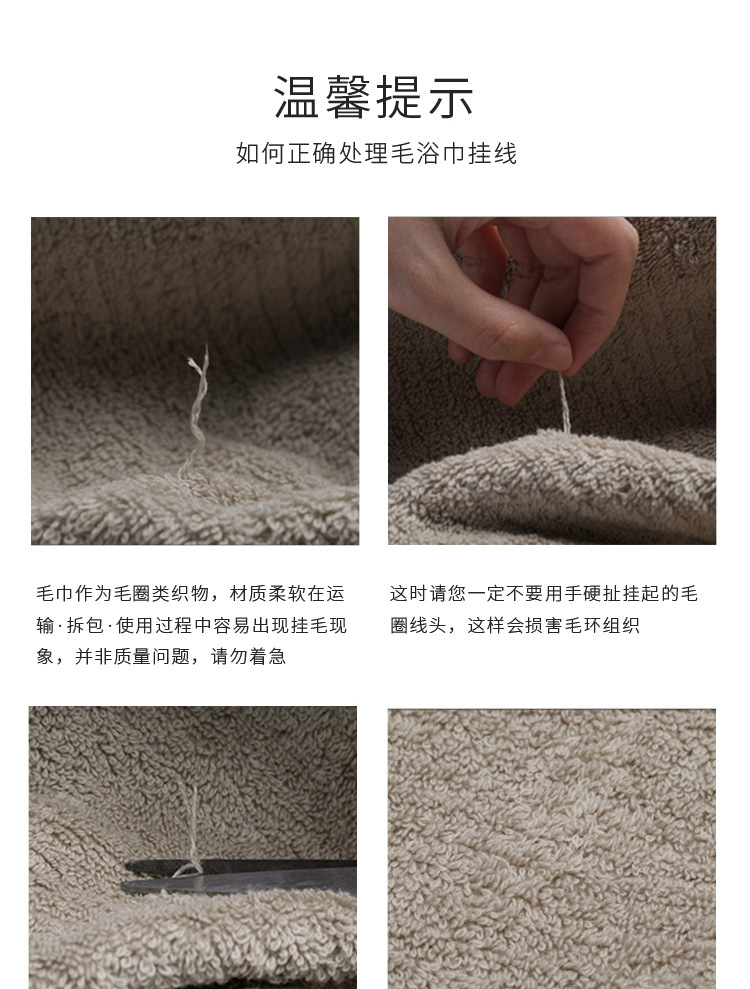 温馨提示

如何正确处理毛浴巾挂线

毛巾作为毛圈类织物，材质柔软在运输·拆包·使用过程中容易出现挂毛现象，并非质量问题，请勿着急

这时请您一定不要用手硬扯挂起的毛圈线头，这样会损害毛环组织