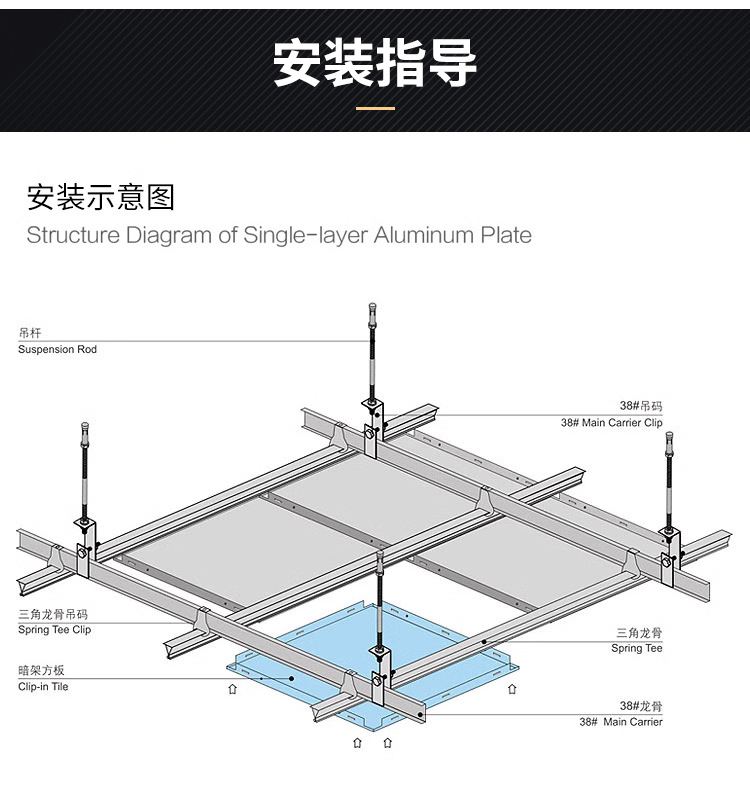 安装指导

安装示意图
Structure Diagram of Single-layer Aluminum Plate

吊杆
Suspension Rod

38#吊码
38# Main Carrier Clip

三角龙骨吊码
Spring Tee Clip

三角龙骨
Spring Tee

暗架方板
Clip-in Tile

38#龙骨
38# Main Carrier