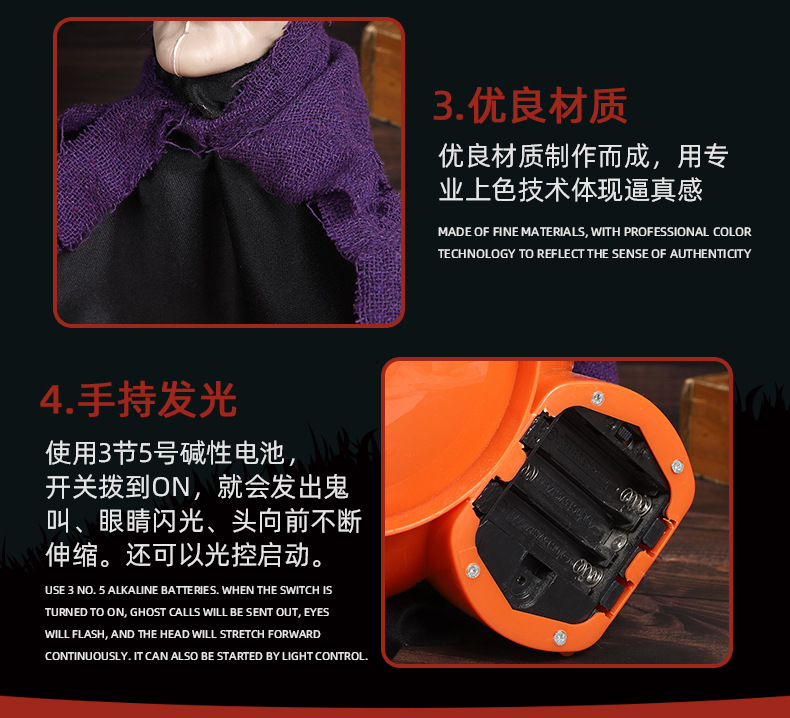 3.优良材质

优良材质制作而成，用专业上色技术体现逼真感

MADE OF FINE MATERIALS, WITH PROFESSIONAL COLOR TECHNOLOGY TO REFLECT THE SENSE OF AUTHENTICITY

4.手持发光

使用3节5号碱性电池，开关拨到ON，就会发出鬼叫、眼睛闪光、头向前不断伸缩。还可以光控启动。

USE 3 NO. 5 ALKALINE BATTERIES. WHEN THE SWITCH IS TURNED TO ON, GHOST CALLS WILL BE SENT OUT, EYES WILL FLASH, AND THE HEAD WILL STRETCH FORWARD CONTINUOUSLY. IT CAN ALSO BE STARTED BY LIGHT CONTROL.