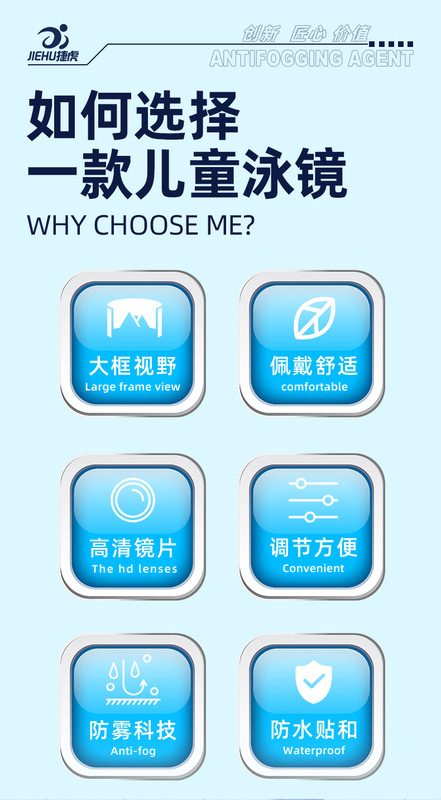 JIEHU捷虎

创新 匠心 价值

ANTIFOGGING AGENT

如何选择
一款儿童泳镜

WHY CHOOSE ME?

大框视野
Large frame view

佩戴舒适
comfortable

高清镜片
The hd lenses

调节方便
Convenient

防雾科技
Anti-fog

防水贴和
Waterproof