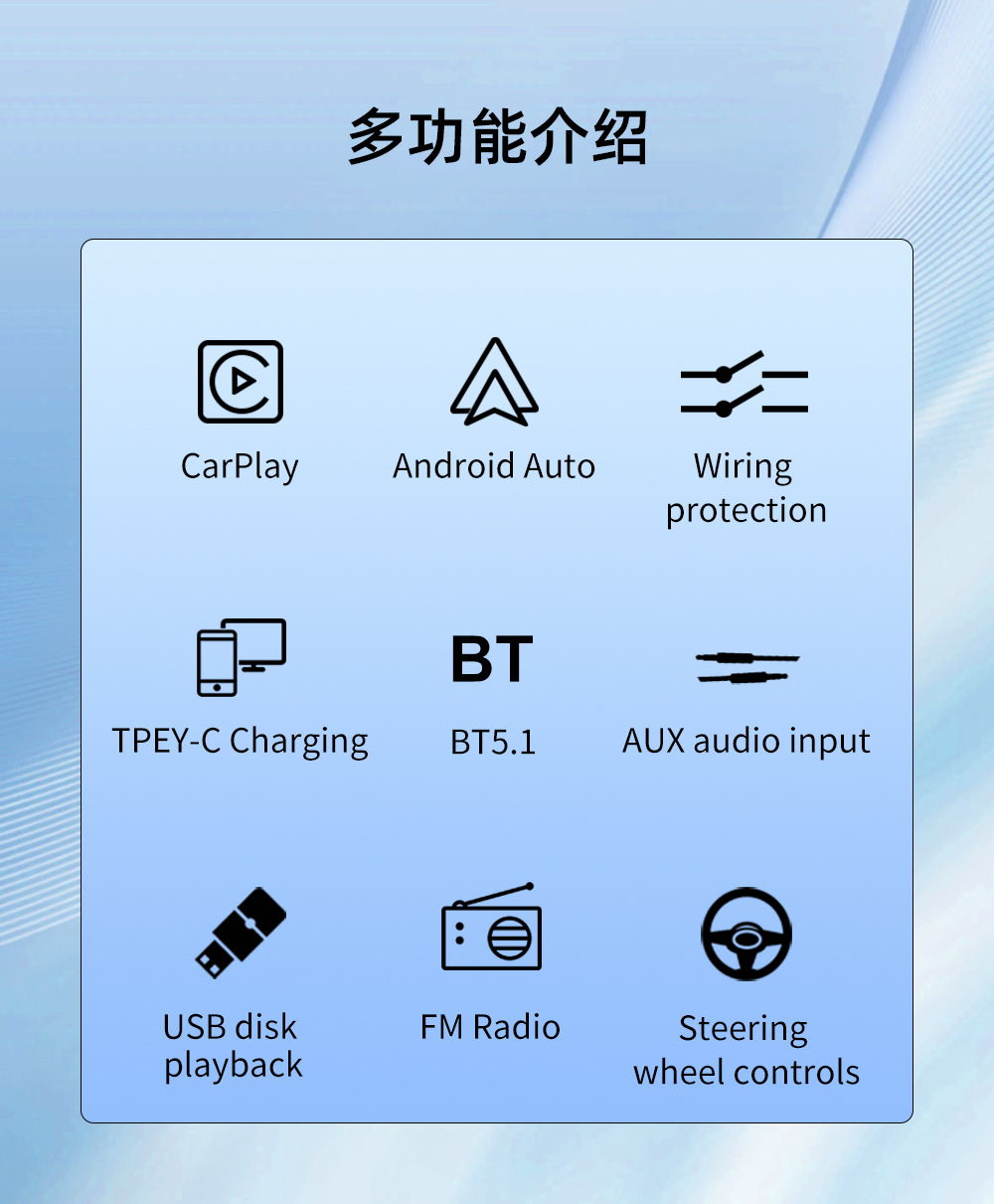 多功能介绍

CarPlay

Android Auto

Wiring
protection

TPEY-C Charging

BT

BT5.1

AUX audio input

USB disk
playback

FM Radio

Steering
wheel controls