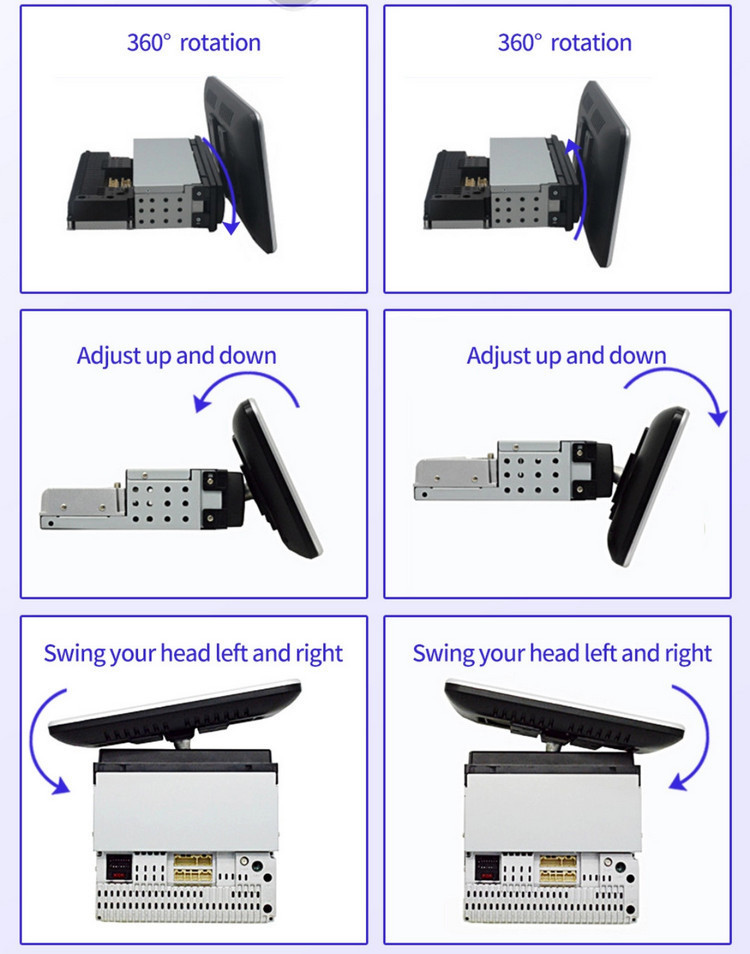 360° rotation

360° rotation

Adjust up and down

Adjust up and down

Swing your head left and right

Swing your head left and right