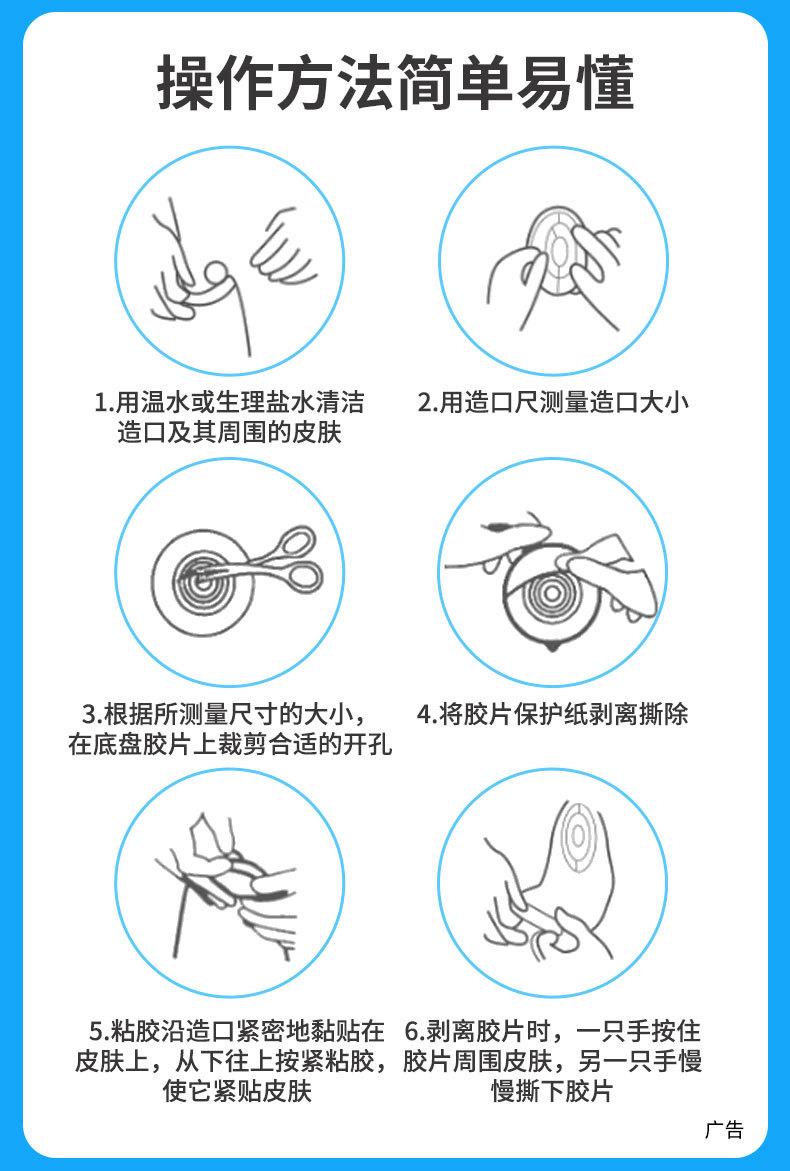 操作方法简单易懂

1.用温水或生理盐水清洁造口及其周围的皮肤

2.用造口尺测量造口大小

3.根据所测量尺寸的大小，在底盘胶片上裁剪合适的开孔

4.将胶片保护纸剥离撕除

5.粘胶沿造口紧密地黏贴在皮肤上，从下往上按紧粘胶，使它紧贴皮肤

6.剥离胶片时，一只手按住胶片周围皮肤，另一只手慢慢撕下胶片

广告