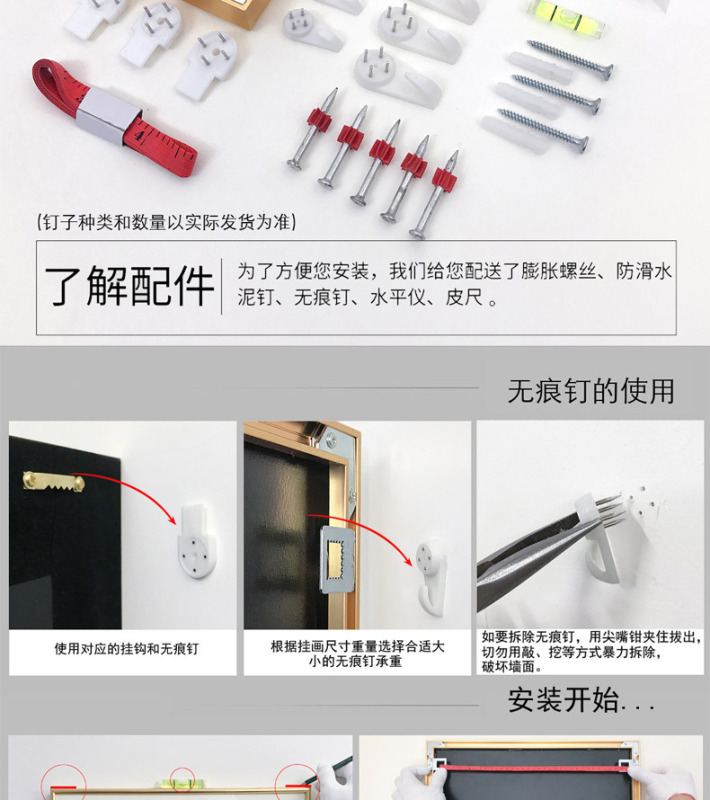 4

(钉子种类和数量以实际发货为准)

了解配件

为了方便您安装，我们给您配送了膨胀螺丝、防滑水泥钉、无痕钉、水平仪、皮尺。

无痕钉的使用

使用对应的挂钩和无痕钉

根据挂画尺寸重量选择合适大小的无痕钉承重

如要拆除无痕钉，用尖嘴钳夹住拔出，切勿用敲、挖等方式暴力拆除，破坏墙面。

安装开始...