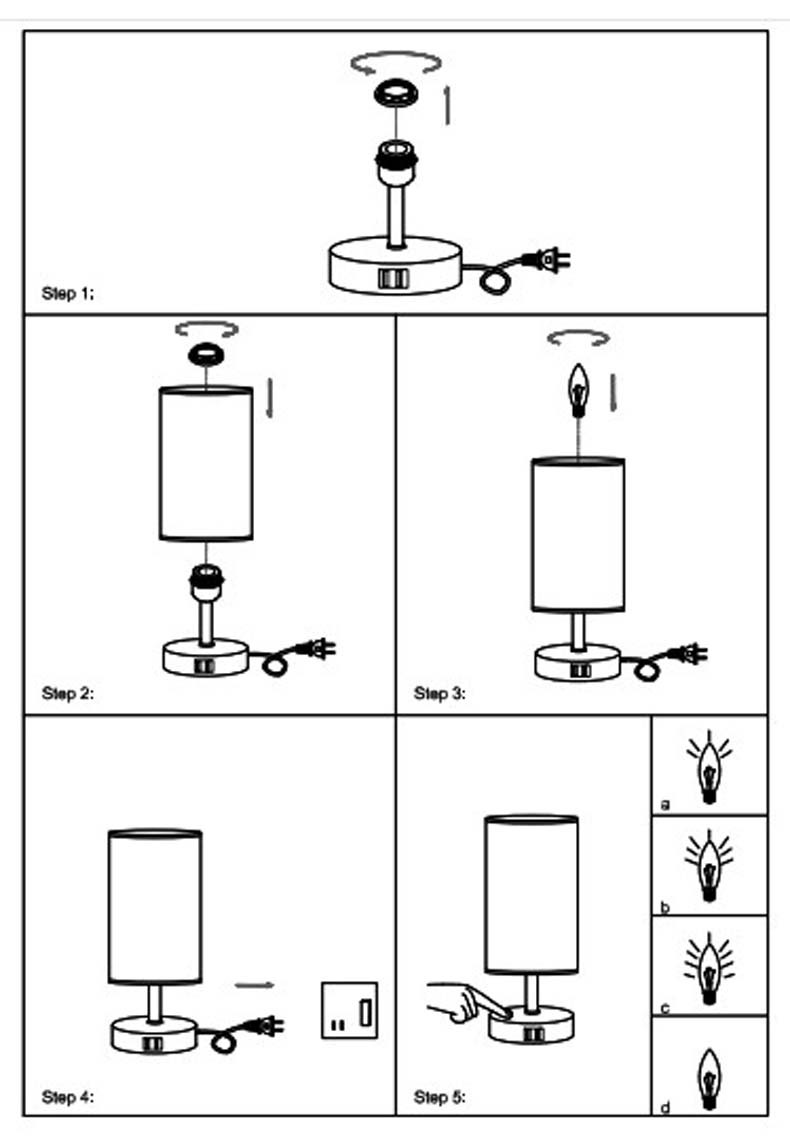 Step 1:

Step 2:

Step 3:

Step 4:

Step 5:

a

b

c

d