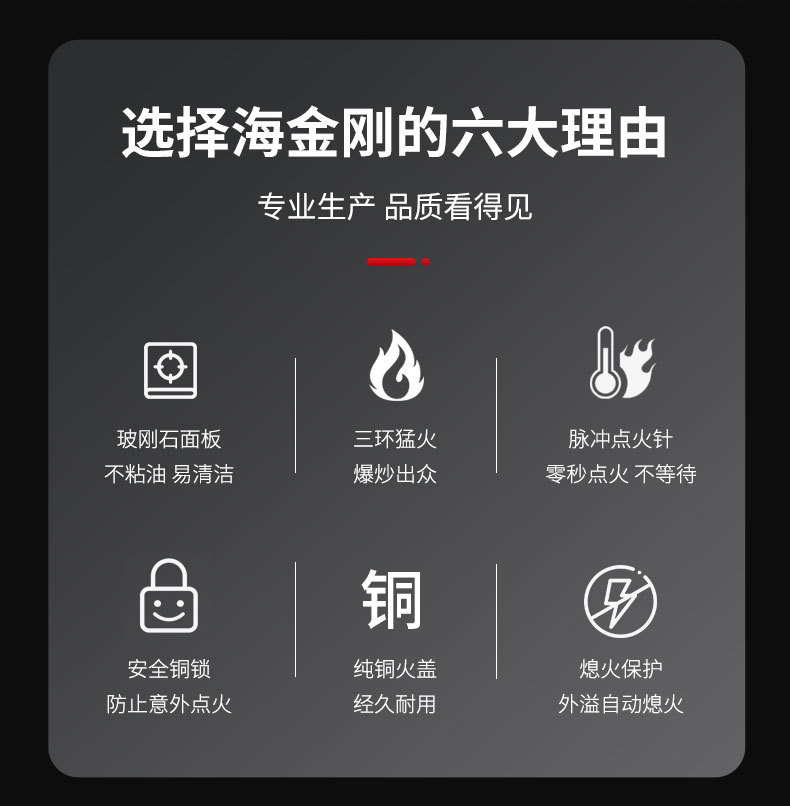 选择海金刚的六大理由

专业生产 品质看得见

玻刚石面板
不粘油 易清洁

三环猛火
爆炒出众

脉冲点火针
零秒点火 不等待

安全铜锁
防止意外点火

铜

纯铜火盖
经久耐用

熄火保护
外溢自动熄火