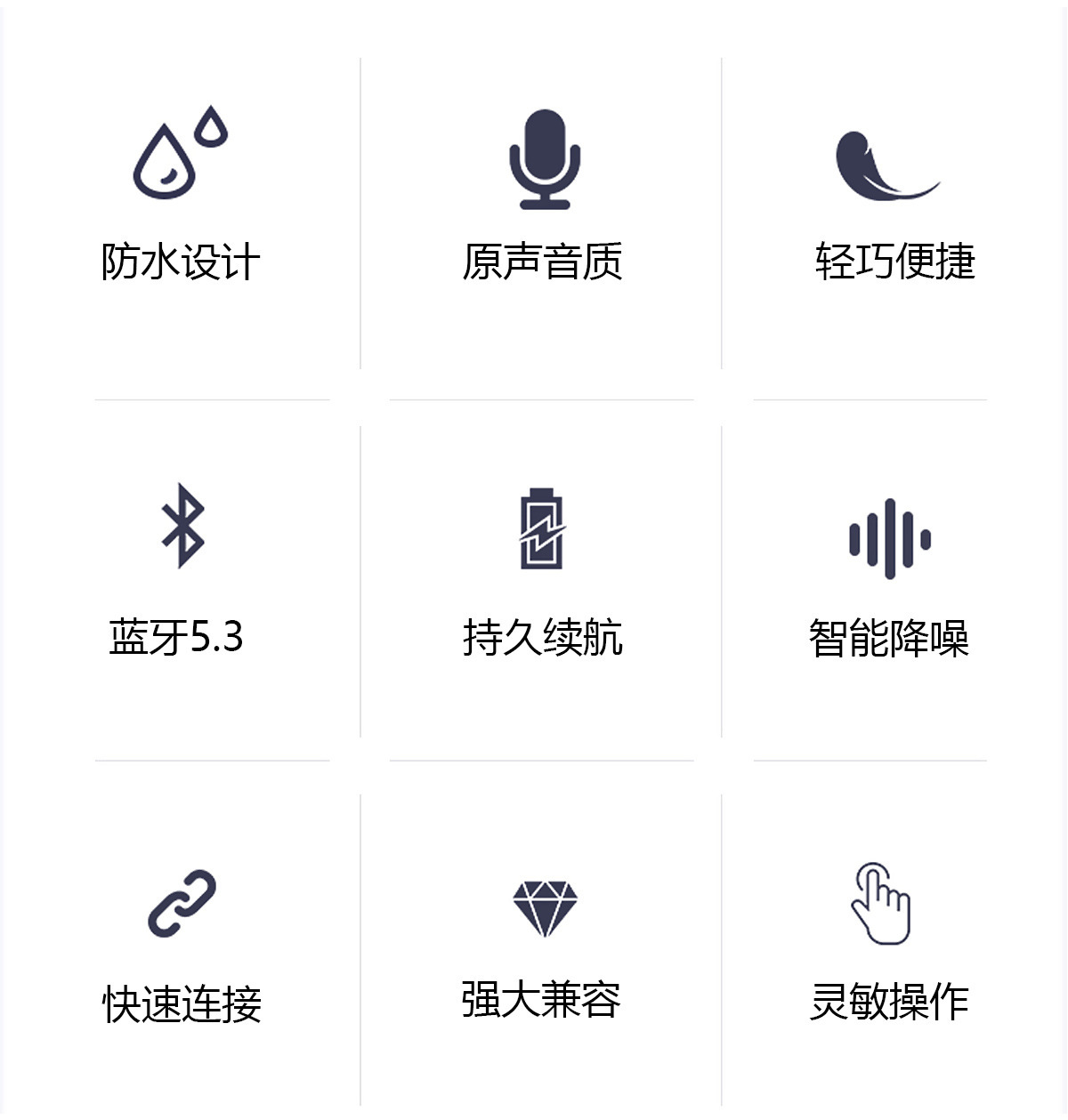 防水设计

原声音质

轻巧便捷

蓝牙5.3

持久续航

智能降噪

快速连接

强大兼容

灵敏操作