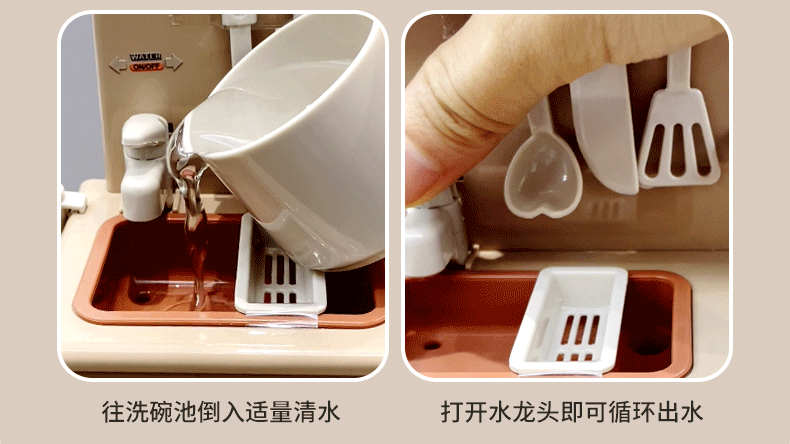 WATER
ON/OFF

往洗碗池倒入适量清水

打开水龙头即可循环出水