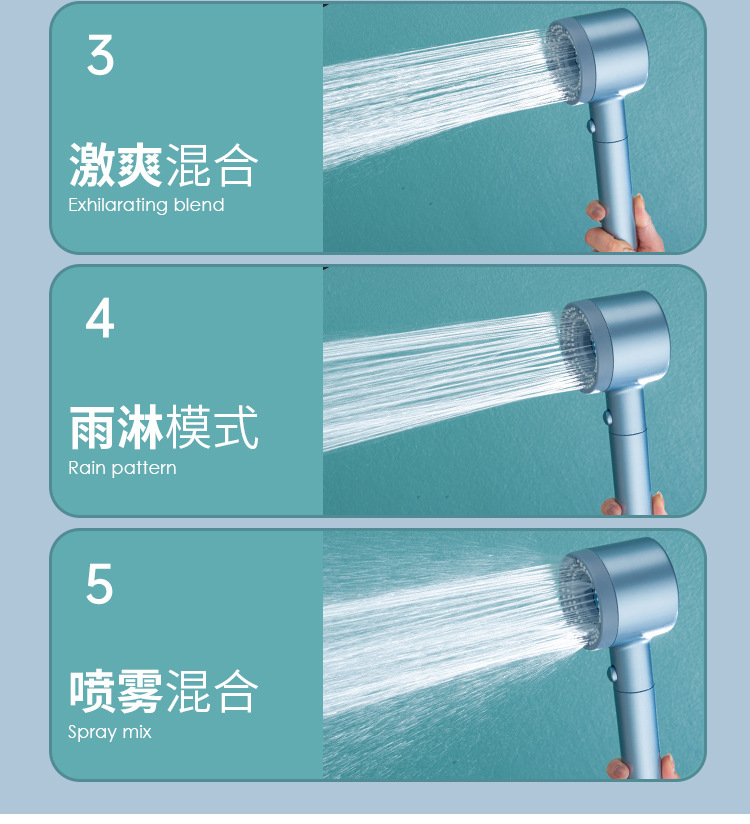 3

激爽混合
Exhilarating blend

4

雨淋模式
Rain pattern

5

喷雾混合
Spray mix