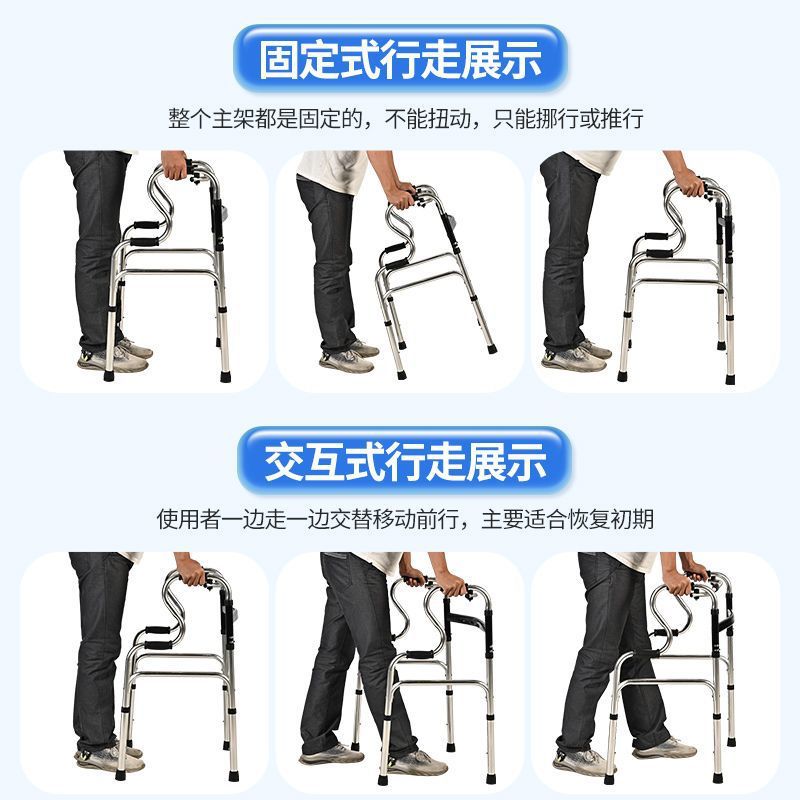 固定式行走展示

整个主架都是固定的，不能扭动，只能挪行或推行

交互式行走展示

使用者一边走一边交替移动前行，主要适合恢复初期