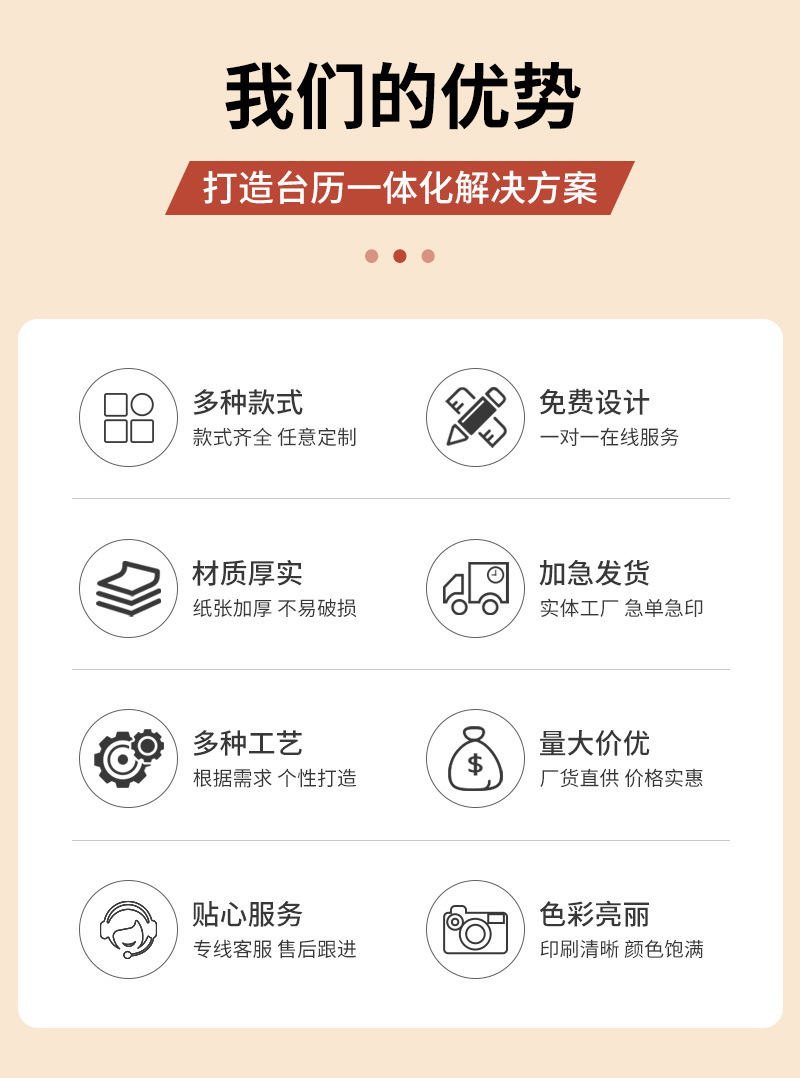 我们的优势

打造台历一体化解决方案

多种款式
款式齐全 任意定制

免费设计
一对一在线服务

材质厚实
纸张加厚 不易破损

加急发货
实体工厂 急单急印

多种工艺
根据需求 个性打造

量大价优
厂货直供 价格实惠

贴心服务
专线客服 售后跟进

色彩亮丽
印刷清晰 颜色饱满