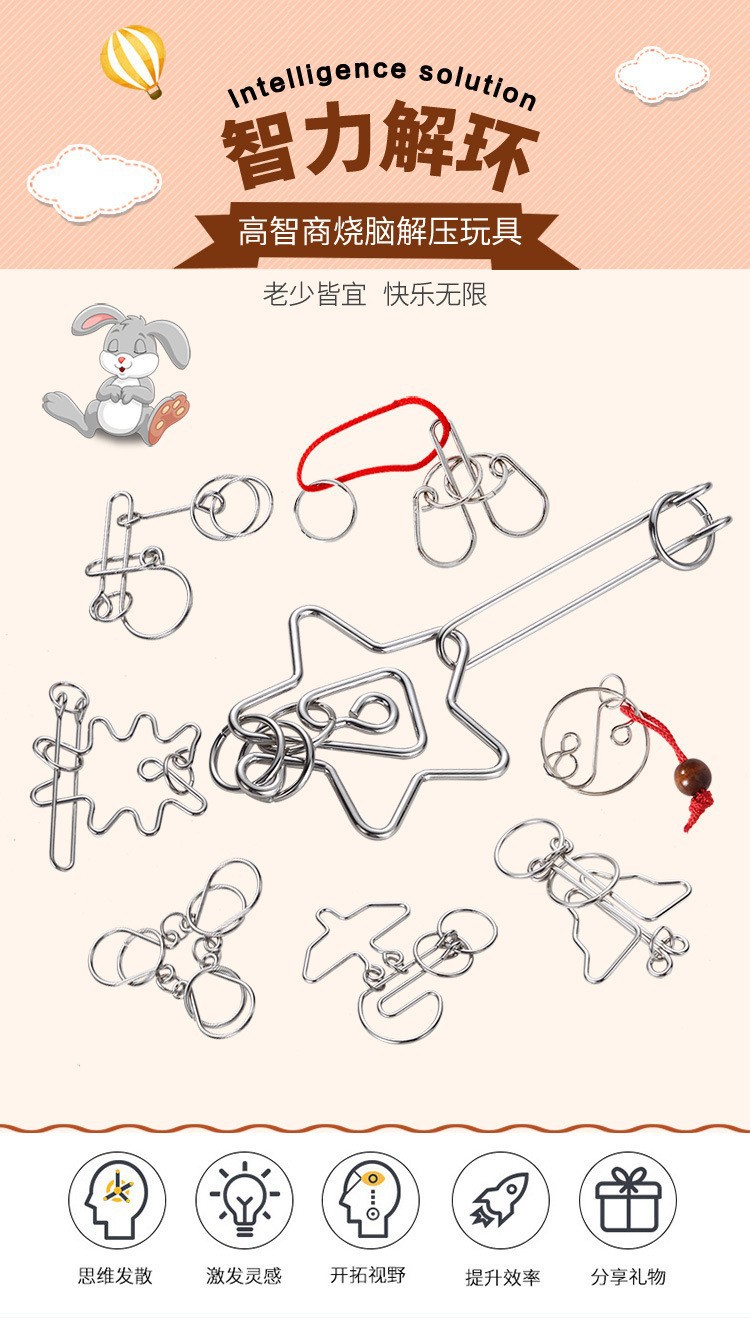 Intelligence solution
智力解环
高智商烧脑解压玩具
老少皆宜 快乐无限

思维发散
激发灵感
开拓视野
提升效率
分享礼物