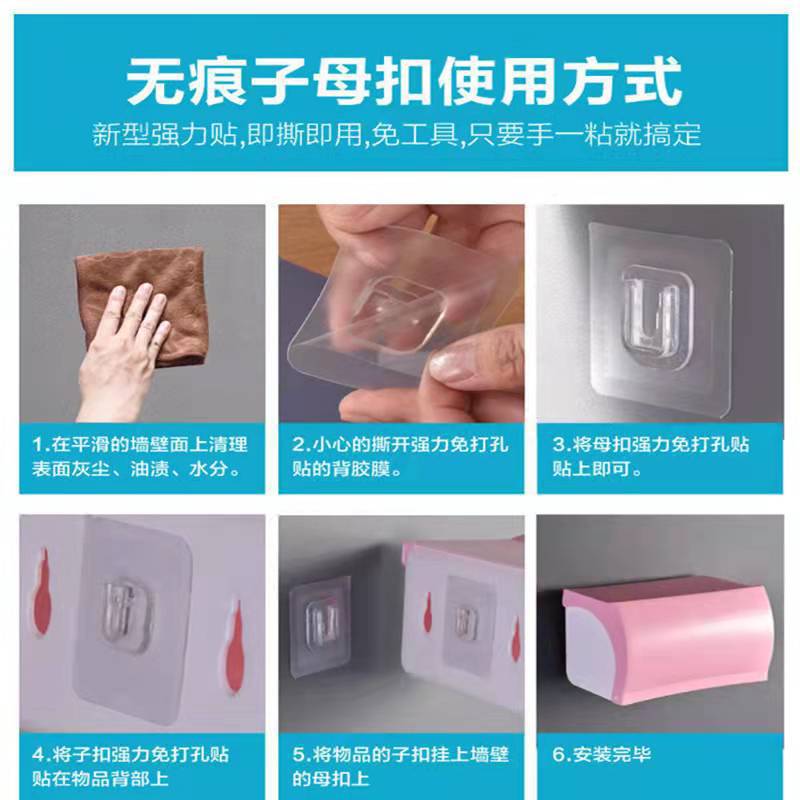 无痕子母扣使用方式

新型强力贴,即撕即用,免工具,只要手一粘就搞定

1.在平滑的墙壁面上清理表面灰尘、油渍、水分。

2.小心的撕开强力免打孔贴的背胶膜。

3.将母扣强力免打孔贴贴上即可。

4.将子扣强力免打孔贴贴在物品背部上

5.将物品的子扣挂上墙壁的母扣上

6.安装完毕