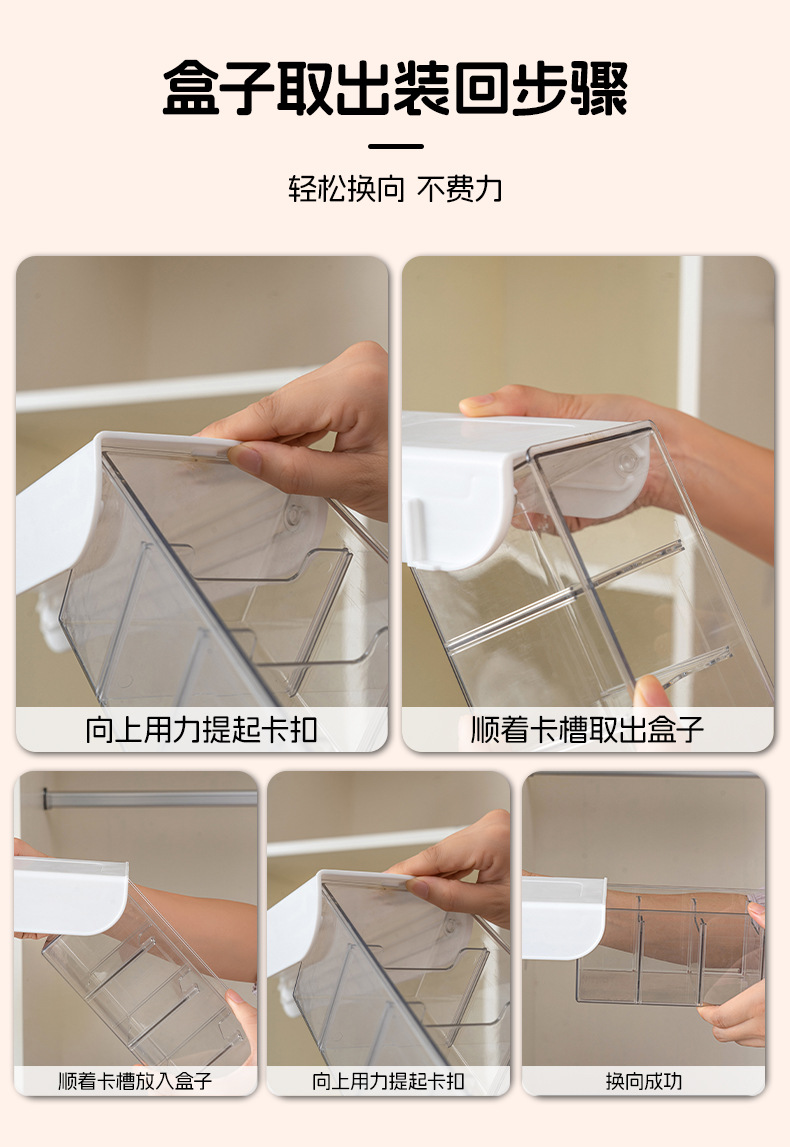 盒子取出装回步骤

轻松换向 不费力

向上用力提起卡扣

顺着卡槽取出盒子

顺着卡槽放入盒子

向上用力提起卡扣

换向成功