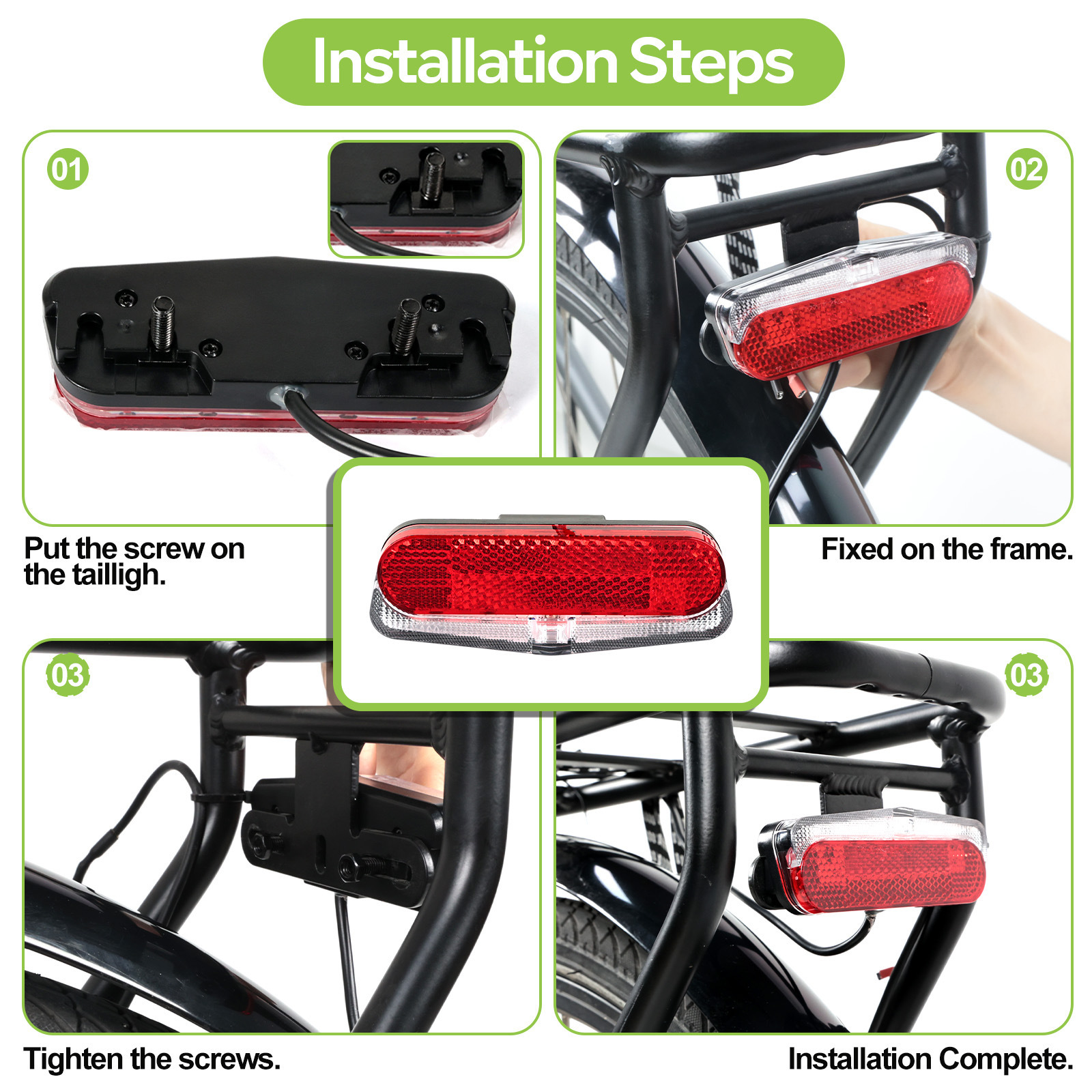 Installation Steps

01

Put the screw on the tailligh.

02

Fixed on the frame.

03

Tighten the screws.

03

Installation Complete.