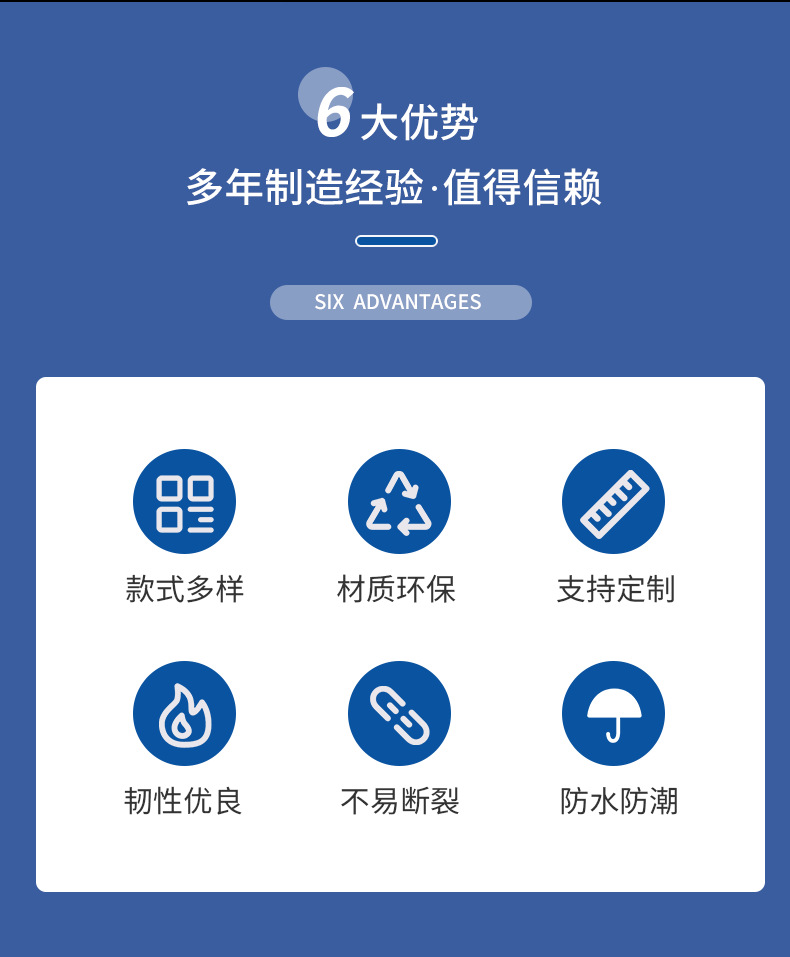 6大优势
多年制造经验·值得信赖

SIX ADVANTAGES

款式多样

材质环保

支持定制

韧性优良

不易断裂

防水防潮