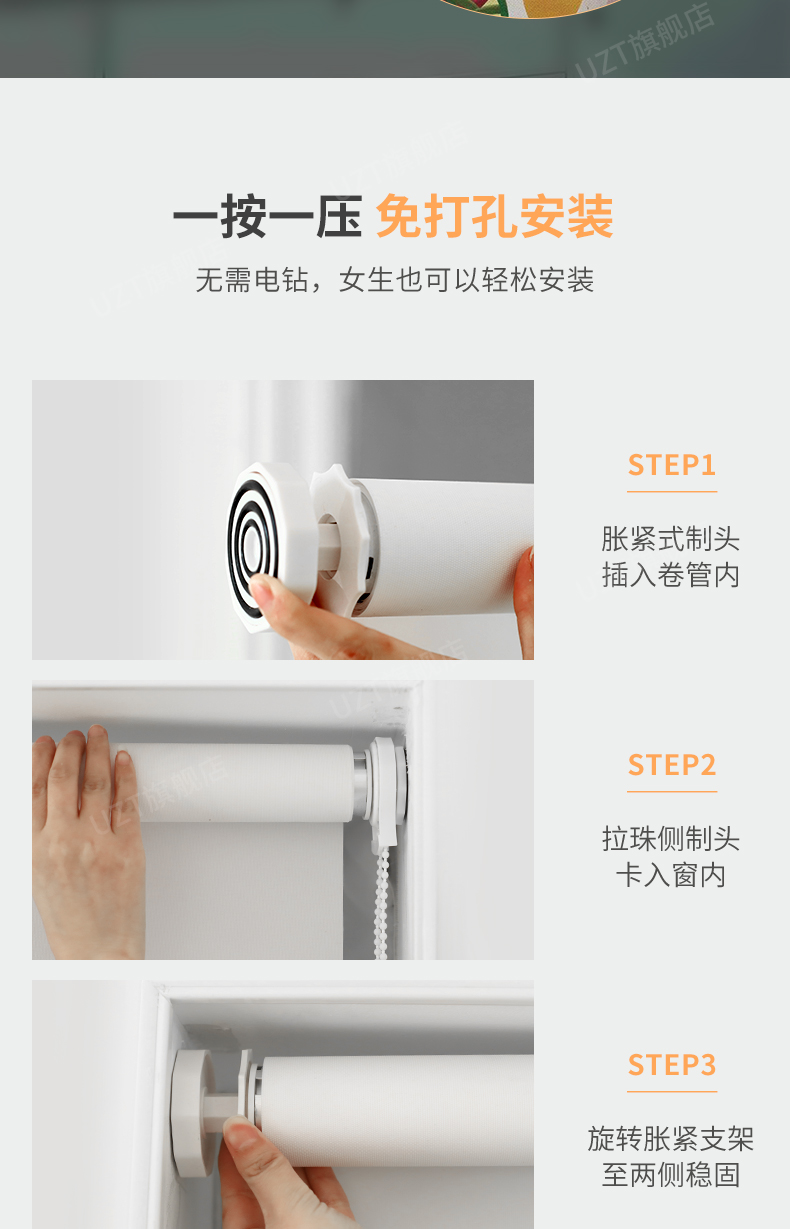 UZT旗舰店

一按一压 免打孔安装
无需电钻，女生也可以轻松安装

STEP1
胀紧式制头
插入卷管内

STEP2
拉珠侧制头
卡入窗内

STEP3
旋转胀紧支架
至两侧稳固