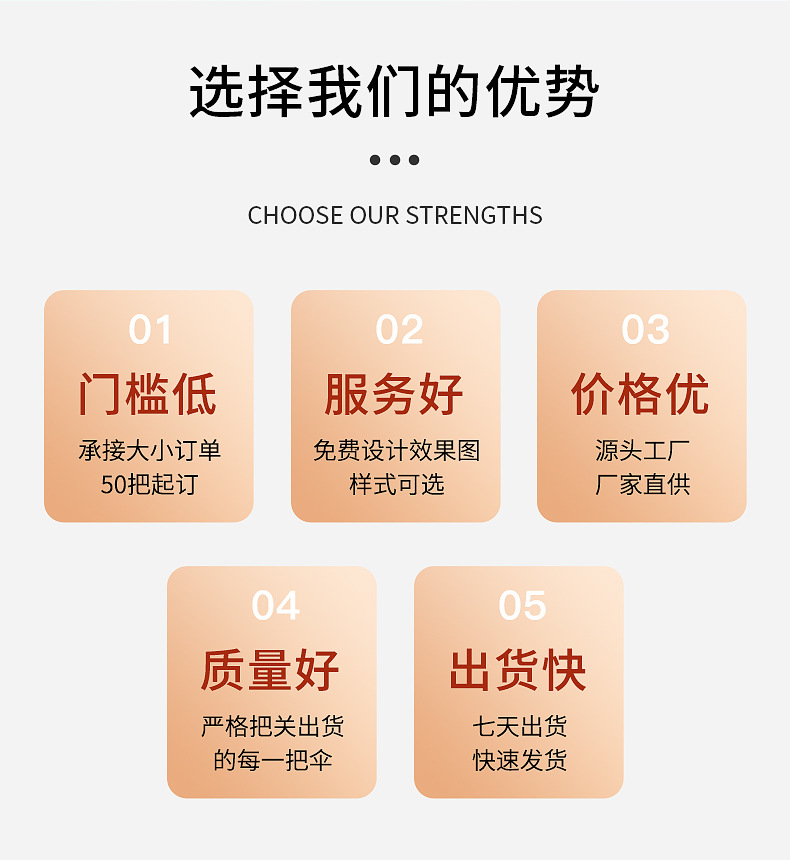 选择我们的优势

CHOOSE OUR STRENGTHS

01
门槛低
承接大小订单
50把起订

02
服务好
免费设计效果图
样式可选

03
价格优
源头工厂
厂家直供

04
质量好
严格把关出货
的每一把伞

05
出货快
七天出货
快速发货