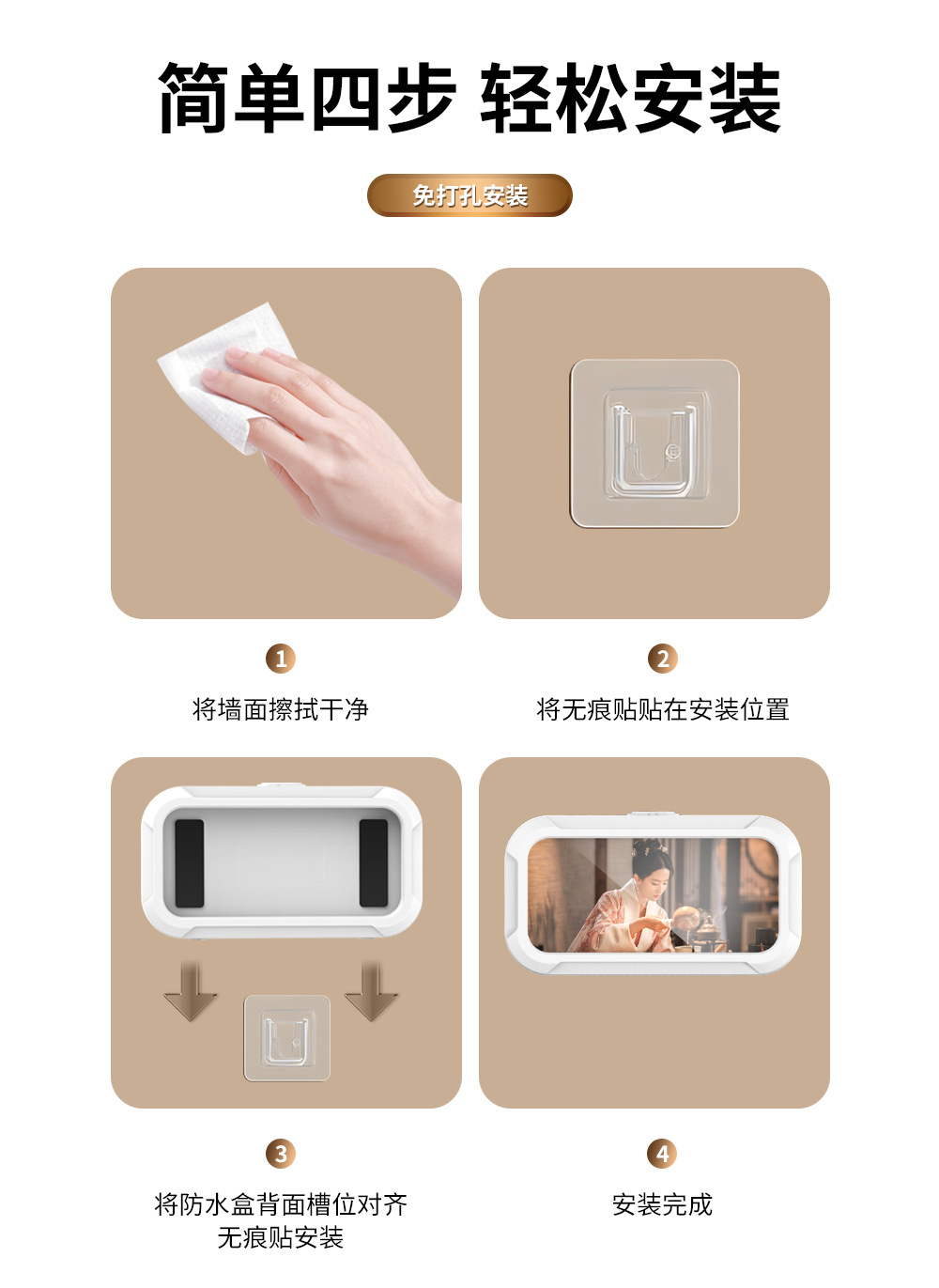 简单四步 轻松安装

免打孔安装

1

将墙面擦拭干净

2

将无痕贴贴在安装位置

3

将防水盒背面槽位对齐无痕贴安装

4

安装完成