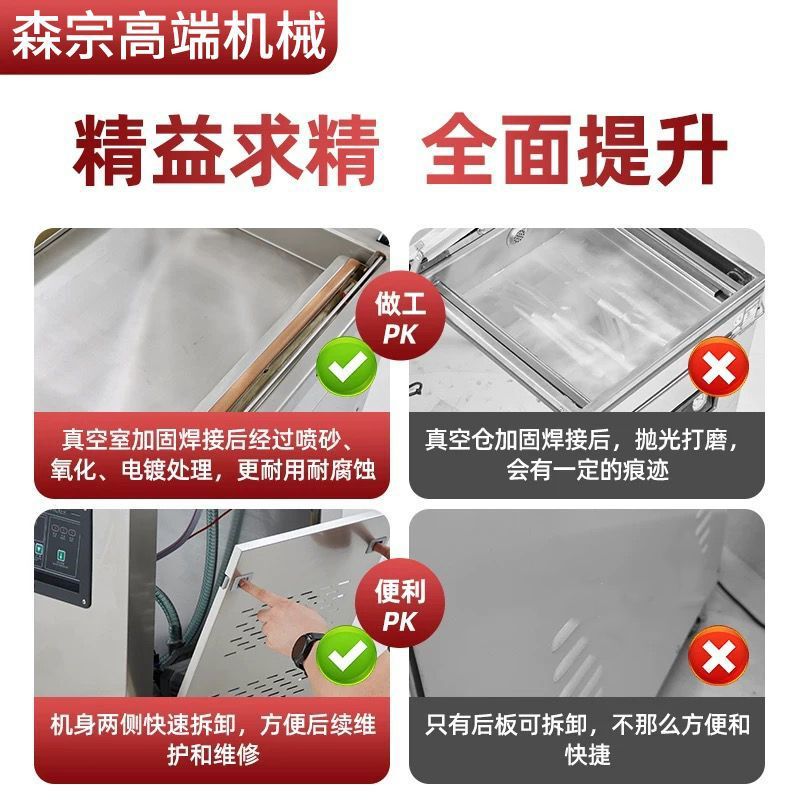 森宗高端机械

精益求精 全面提升

做工 PK

真空室加固焊接后经过喷砂、氧化、电镀处理，更耐用耐腐蚀

真空仓加固焊接后，抛光打磨，会有一定的痕迹

便利 PK

机身两侧快速拆卸，方便后续维护和维修

只有后板可拆卸，不那么方便和快捷