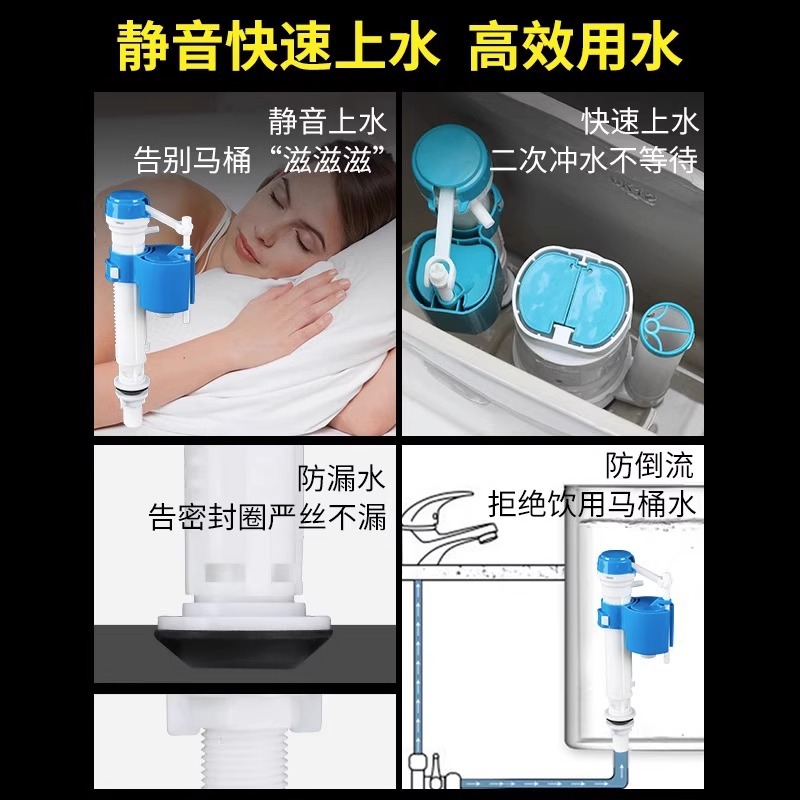 静音快速上水 高效用水

静音上水
告别马桶“滋滋滋”

快速上水
二次冲水不等待

防漏水
告密封圈严丝不漏

防倒流
拒绝饮用马桶水