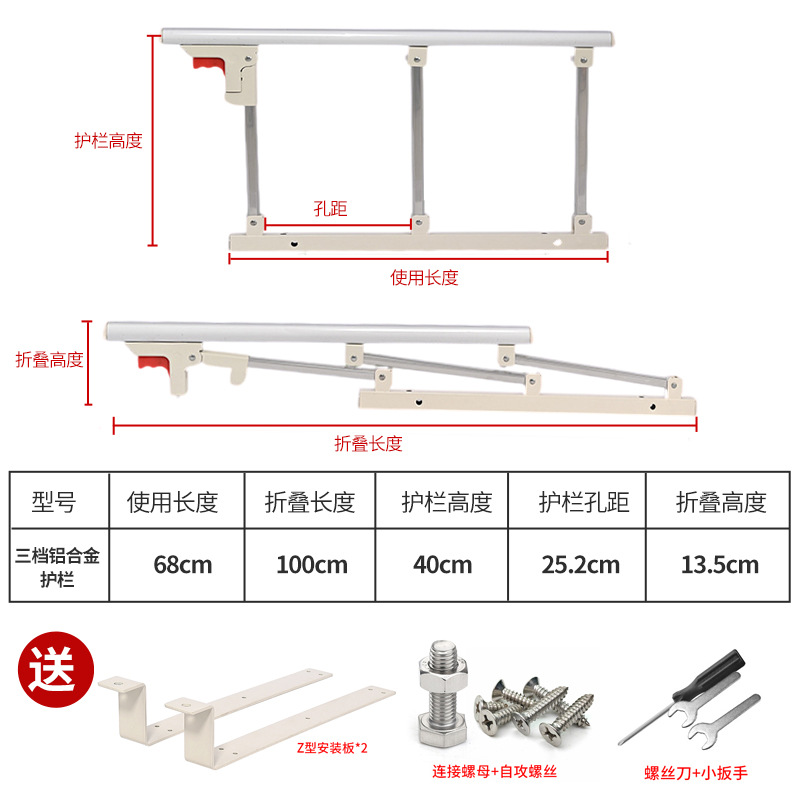 护栏高度

孔距

使用长度

折叠高度

折叠长度

| 型号 | 使用长度 | 折叠长度 | 护栏高度 | 护栏孔距 | 折叠高度 |
|---|---|---|---|---|---|
| 三档铝合金护栏 | 68cm | 100cm | 40cm | 25.2cm | 13.5cm |

送

Z型安装板*2

连接螺母+自攻螺丝

螺丝刀+小扳手