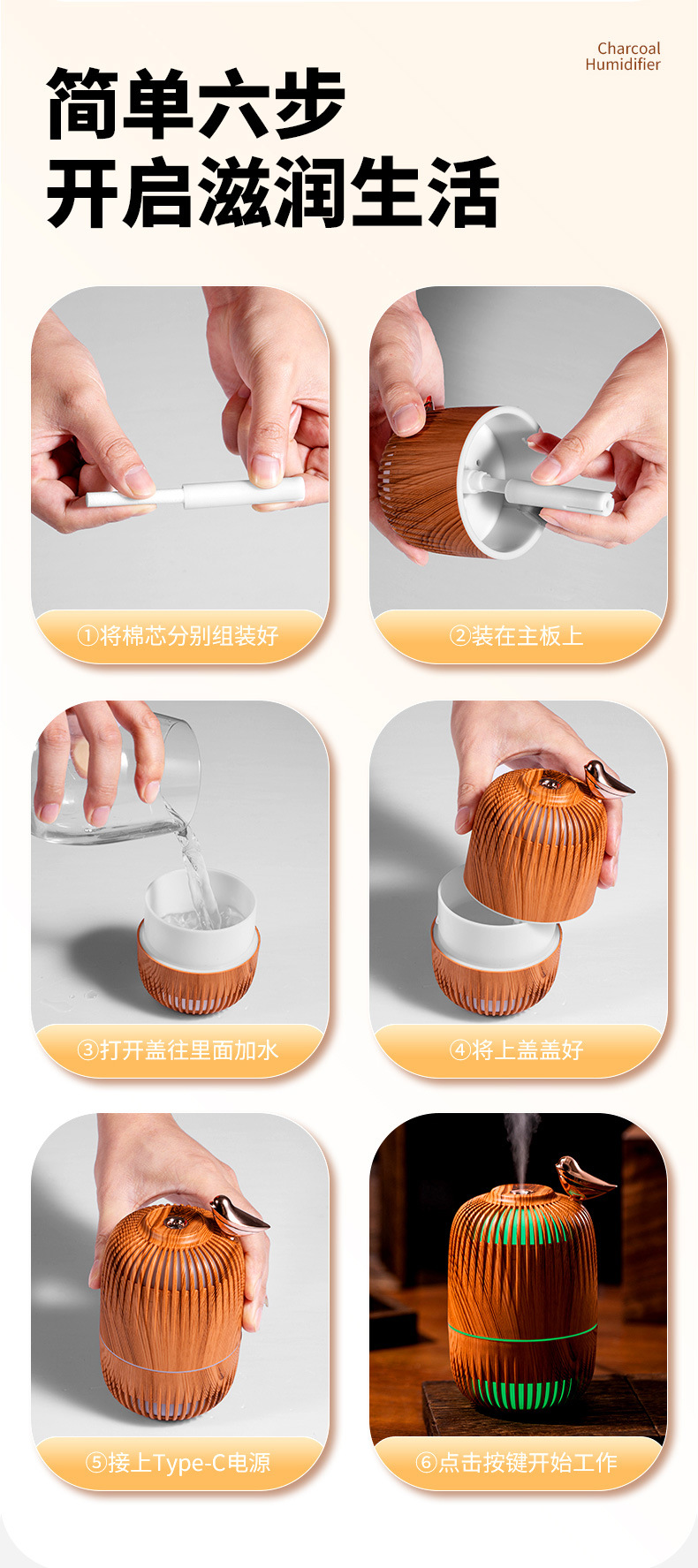 Charcoal
Humidifier

简单六步
开启滋润生活

①将棉芯分别组装好

②装在主板上

③打开盖往里面加水

④将上盖盖好

⑤接上Type-C电源

⑥点击按键开始工作