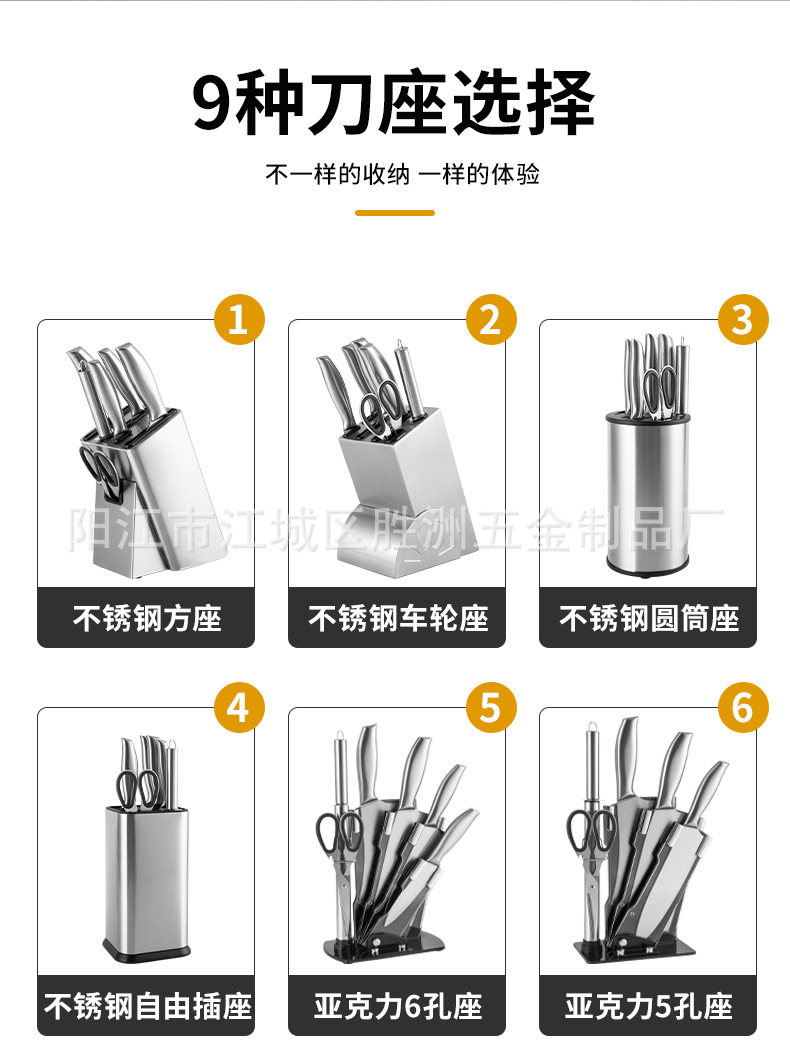 9种刀座选择

不一样的收纳 一样的体验

1

不锈钢方座

2

不锈钢车轮座

3

不锈钢圆筒座

阳江市江城区胜洲五金制品厂

4

不锈钢自由插座

5

亚克力6孔座

6

亚克力5孔座