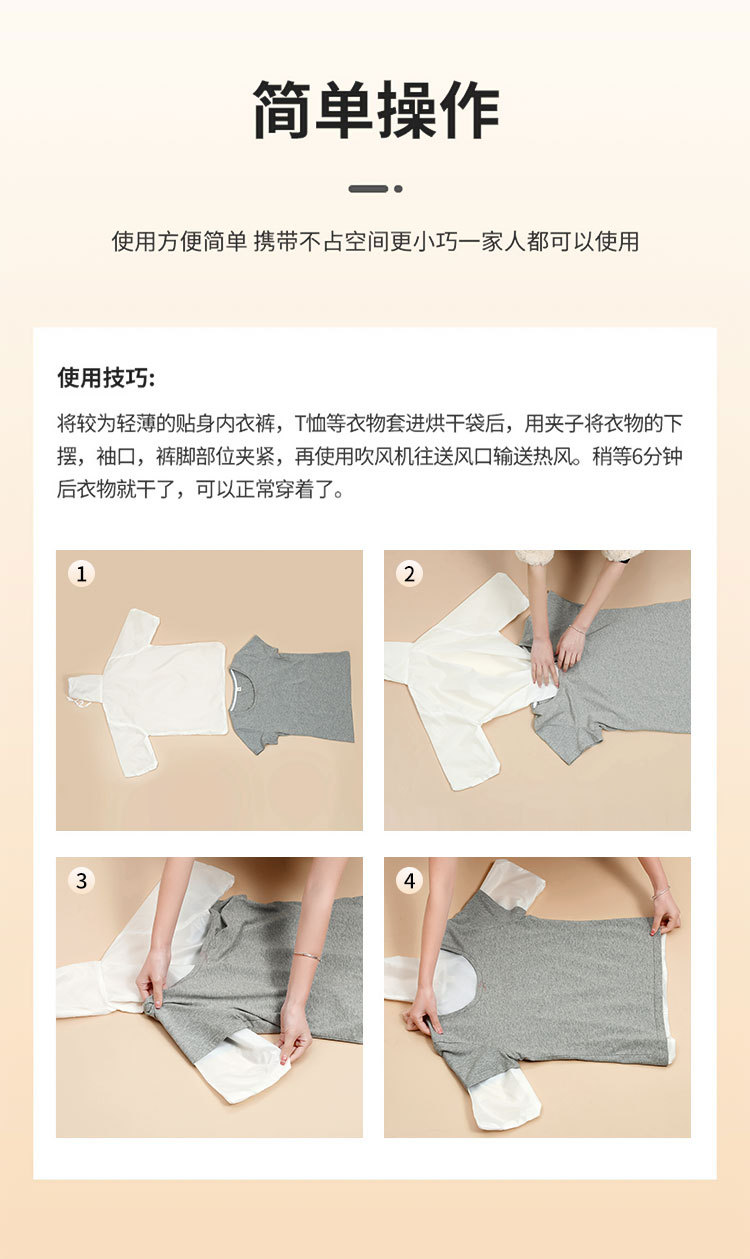 简单操作

使用方便简单 携带不占空间更小巧一家人都可以使用

使用技巧:

将较为轻薄的贴身内衣裤，T恤等衣物套进烘干袋后，用夹子将衣物的下摆，袖口，裤脚部位夹紧，再使用吹风机往送风口输送热风。稍等6分钟后衣物就干了，可以正常穿着了。

1

2

3

4