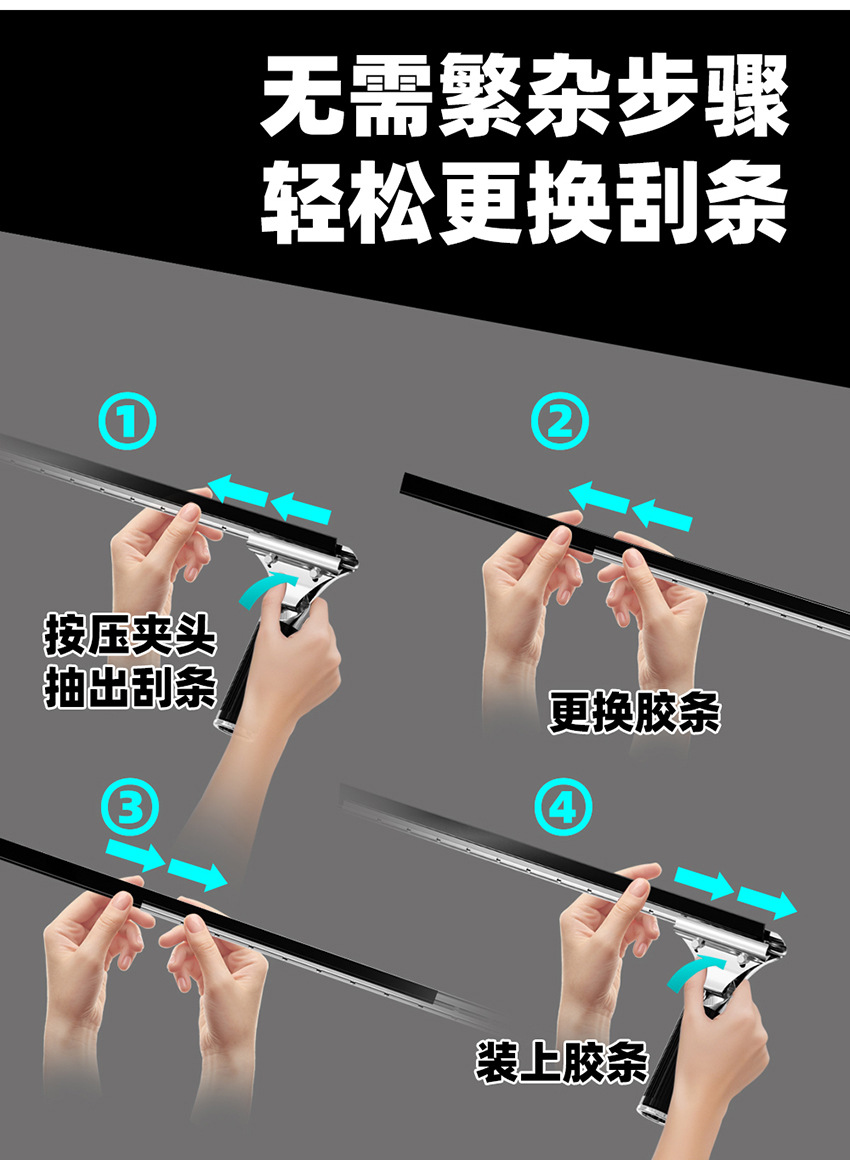 无需繁杂步骤
轻松更换刮条

①

按压夹头
抽出刮条

②

更换胶条

③

④

装上胶条