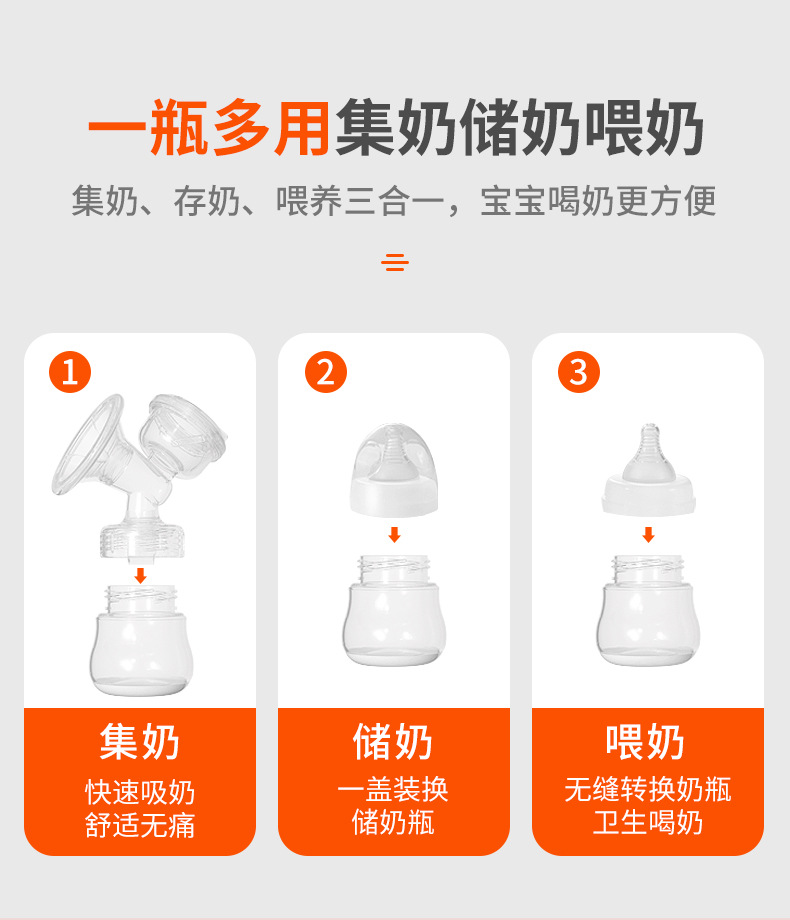 一瓶多用集奶储奶喂奶

集奶、存奶、喂养三合一，宝宝喝奶更方便

1

集奶

快速吸奶
舒适无痛

2

储奶

一盖装换
储奶瓶

3

喂奶

无缝转换奶瓶
卫生喝奶