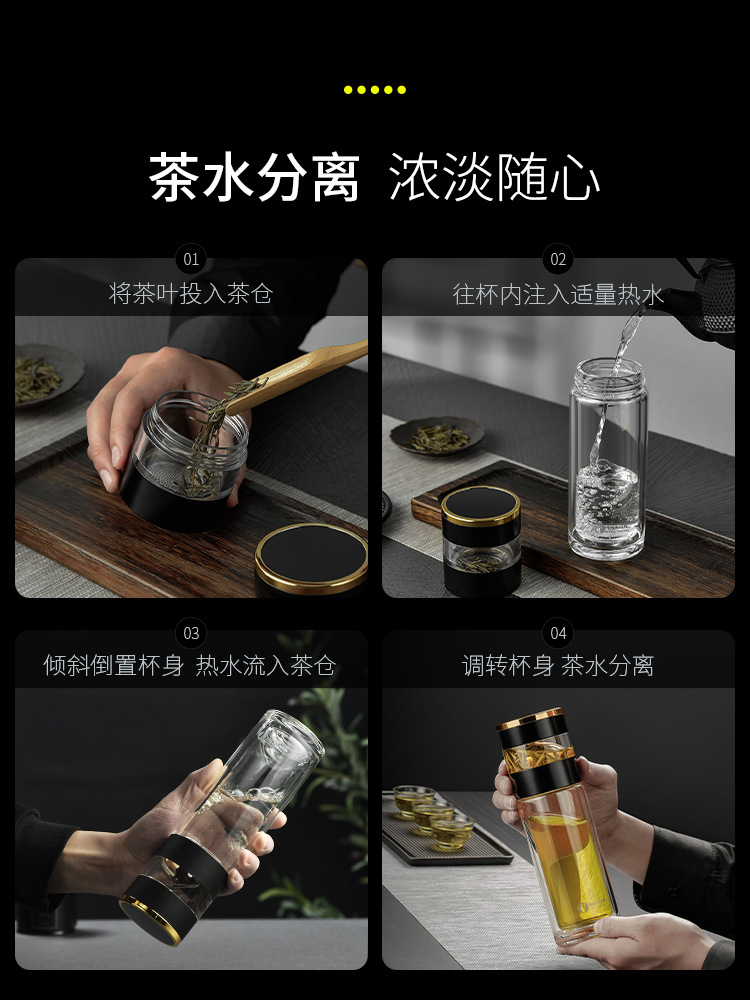 茶水分离 浓淡随心

01
将茶叶投入茶仓

02
往杯内注入适量热水

03
倾斜倒置杯身 热水流入茶仓

04
调转杯身 茶水分离