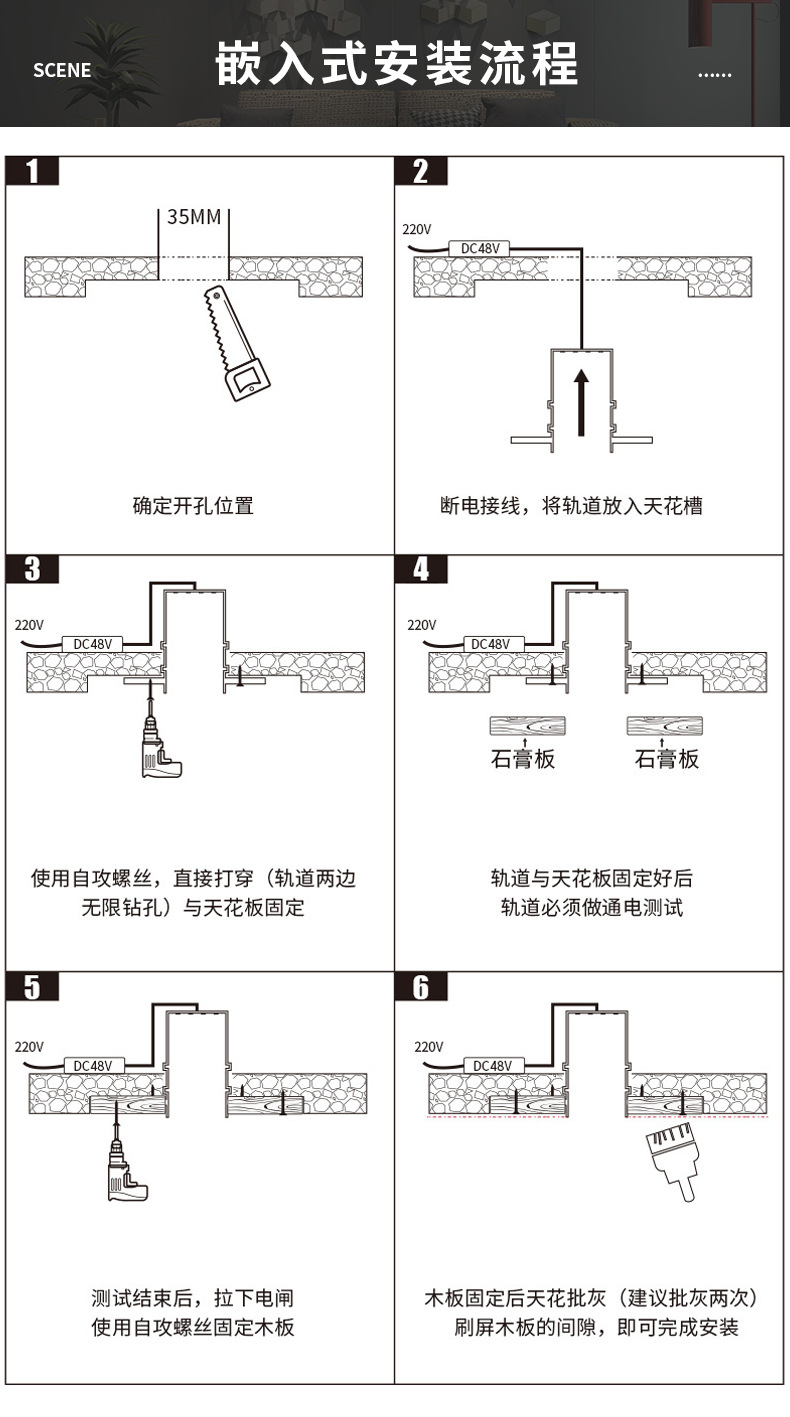 SCENE

嵌入式安装流程

......

1

35MM

确定开孔位置

2

220V

DC48V

断电接线，将轨道放入天花槽

3

220V

DC48V

使用自攻螺丝，直接打穿（轨道两边无限钻孔）与天花板固定

4

220V

DC48V

石膏板

石膏板

轨道与天花板固定好后
轨道必须做通电测试

5

220V

DC48V

测试结束后，拉下电闸
使用自攻螺丝固定木板

6

220V

DC48V

木板固定后天花批灰（建议批灰两次）
刷屏木板的间隙，即可完成安装