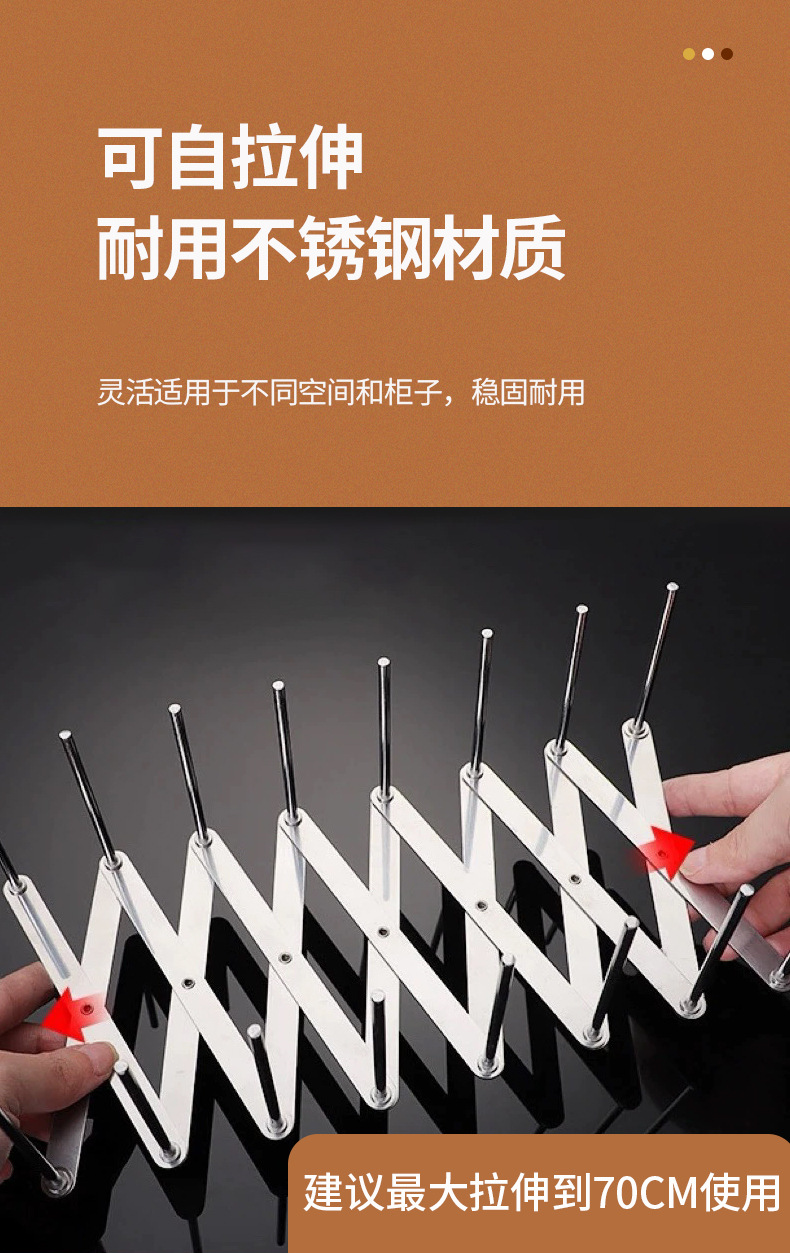 可自拉伸
耐用不锈钢材质

灵活适用于不同空间和柜子，稳固耐用

建议最大拉伸到70CM使用