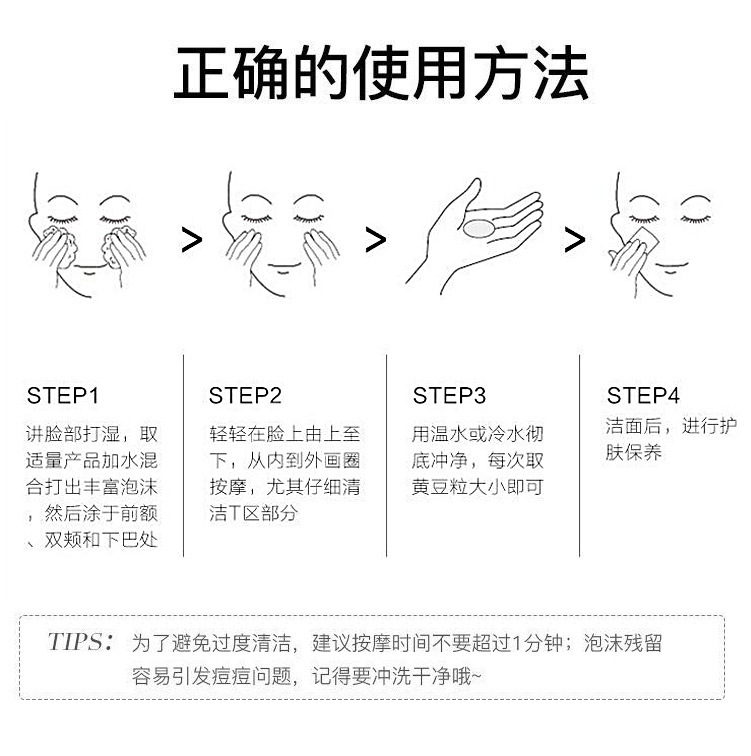 正确的使用方法

>

>

>

STEP1

讲脸部打湿，取适量产品加水混合打出丰富泡沫，然后涂于前额、双颊和下巴处

STEP2

轻轻在脸上由上至下，从内到外画圈按摩，尤其仔细清洁T区部分

STEP3

用温水或冷水彻底冲净，每次取黄豆粒大小即可

STEP4

洁面后，进行护肤保养

TIPS：为了避免过度清洁，建议按摩时间不要超过1分钟；泡沫残留容易引发痘痘问题，记得要冲洗干净哦~