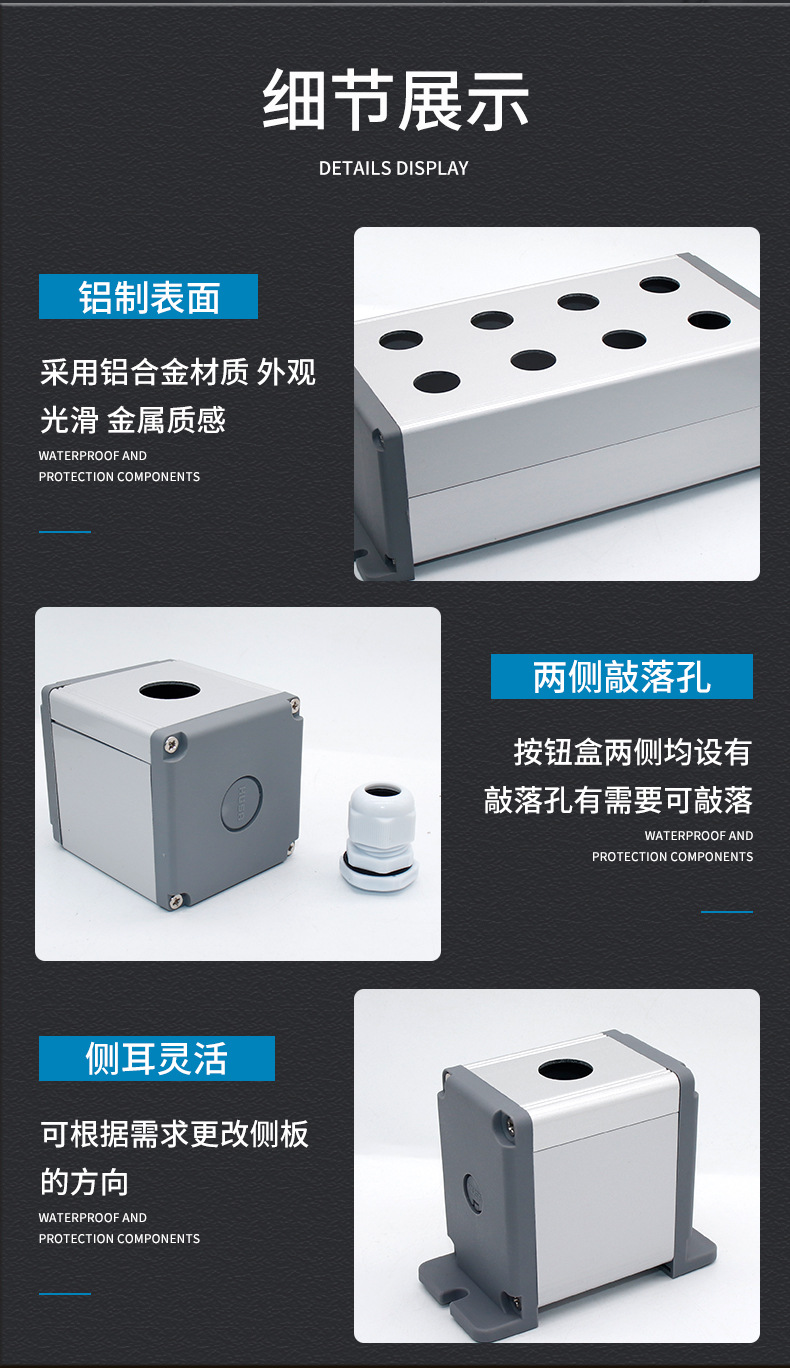 细节展示

DETAILS DISPLAY

铝制表面

采用铝合金材质 外观光滑 金属质感

WATERPROOF AND PROTECTION COMPONENTS

两侧敲落孔

按钮盒两侧均设有敲落孔有需要可敲落

WATERPROOF AND PROTECTION COMPONENTS

侧耳灵活

可根据需求更改侧板的方向

WATERPROOF AND PROTECTION COMPONENTS