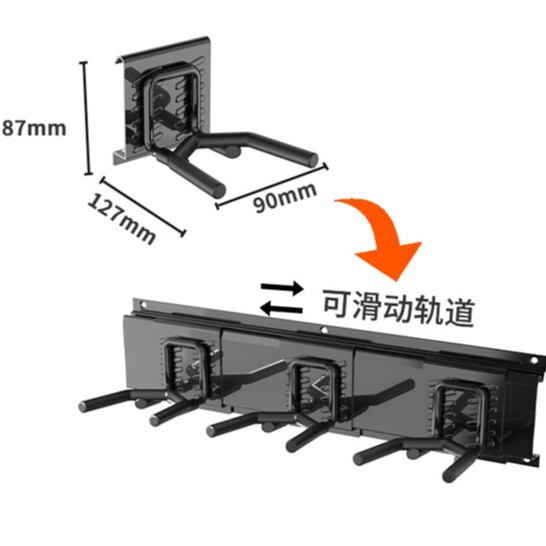 87mm
127mm
90mm
可滑动轨道