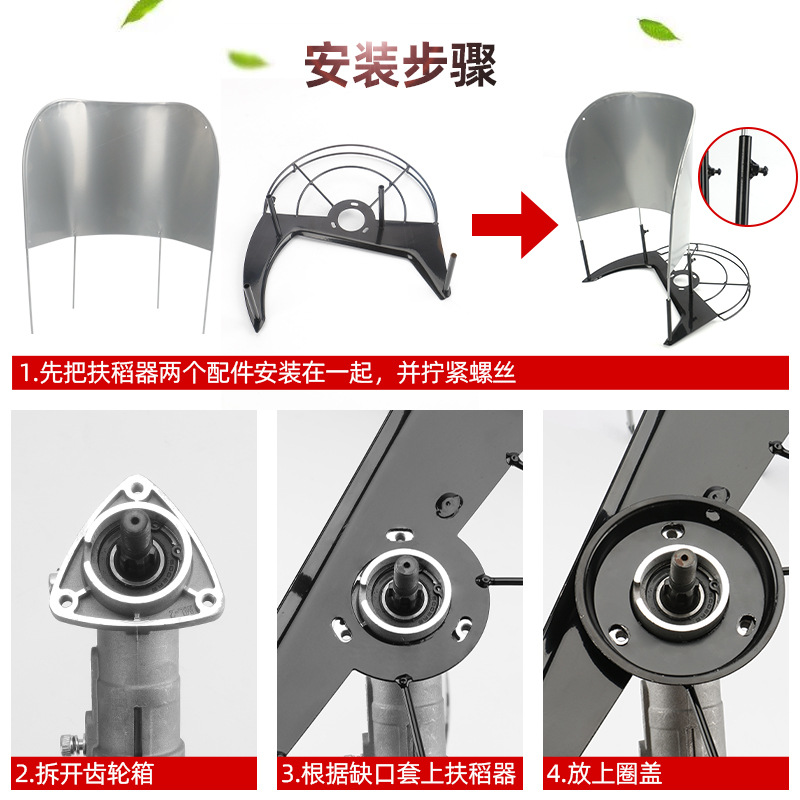 安装步骤

1.先把扶稻器两个配件安装在一起，并拧紧螺丝

2.拆开齿轮箱

3.根据缺口套上扶稻器

4.放上圈盖