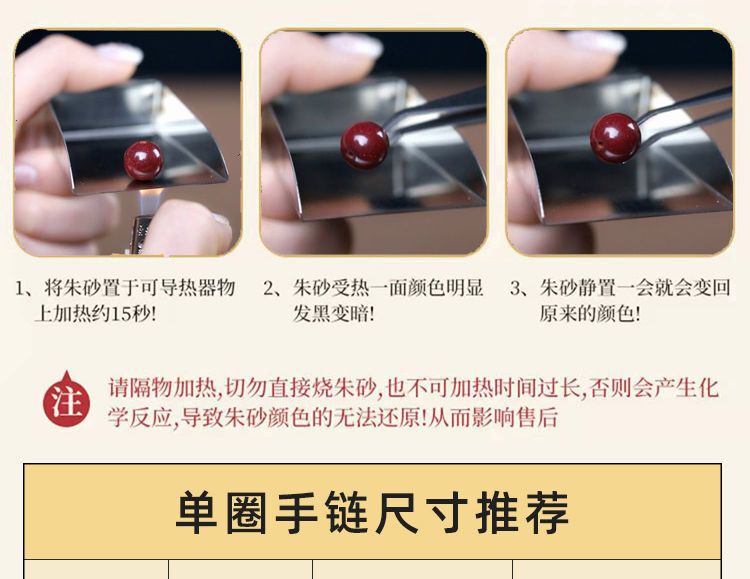 1、将朱砂置于可导热器物上加热约15秒!

2、朱砂受热一面颜色明显发黑变暗!

3、朱砂静置一会就会变回原来的颜色!

注

请隔物加热,切勿直接烧朱砂,也不可加热时间过长,否则会产生化学反应,导致朱砂颜色的无法还原!从而影响售后

单圈手链尺寸推荐