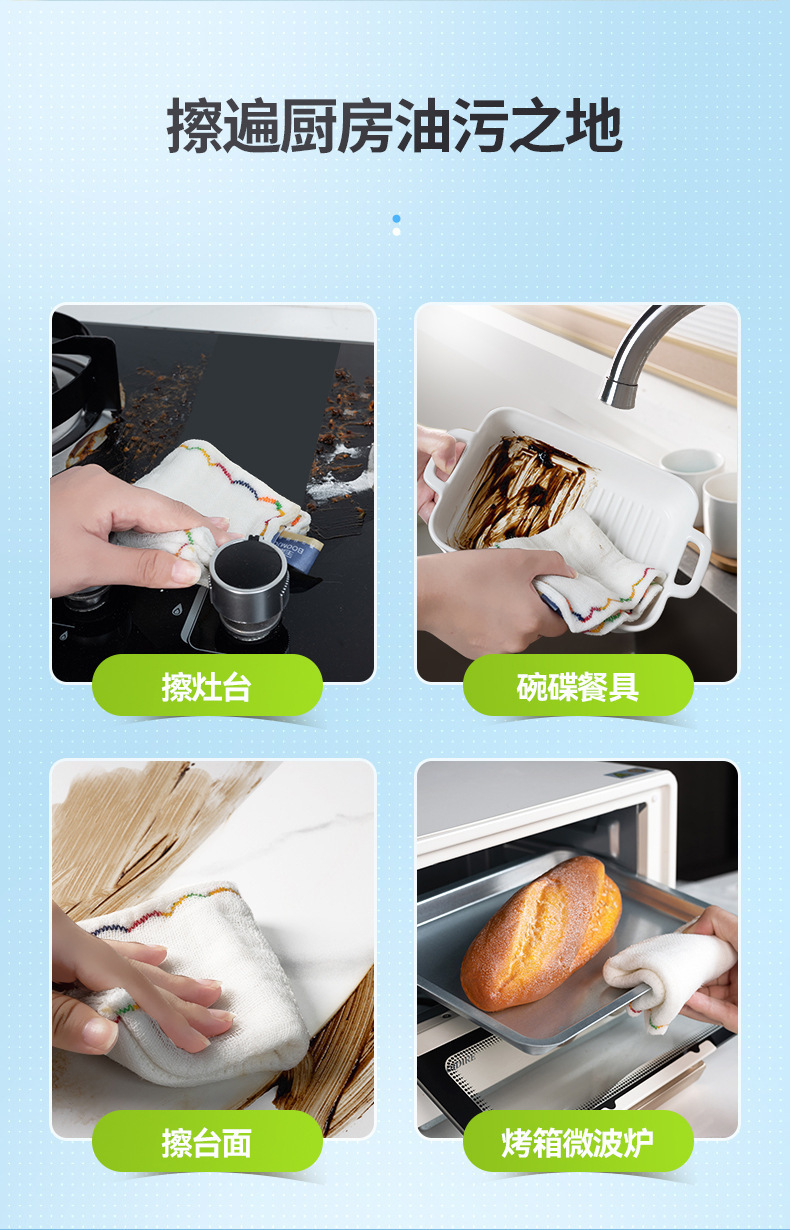 擦遍厨房油污之地

擦灶台

碗碟餐具

擦台面

烤箱微波炉