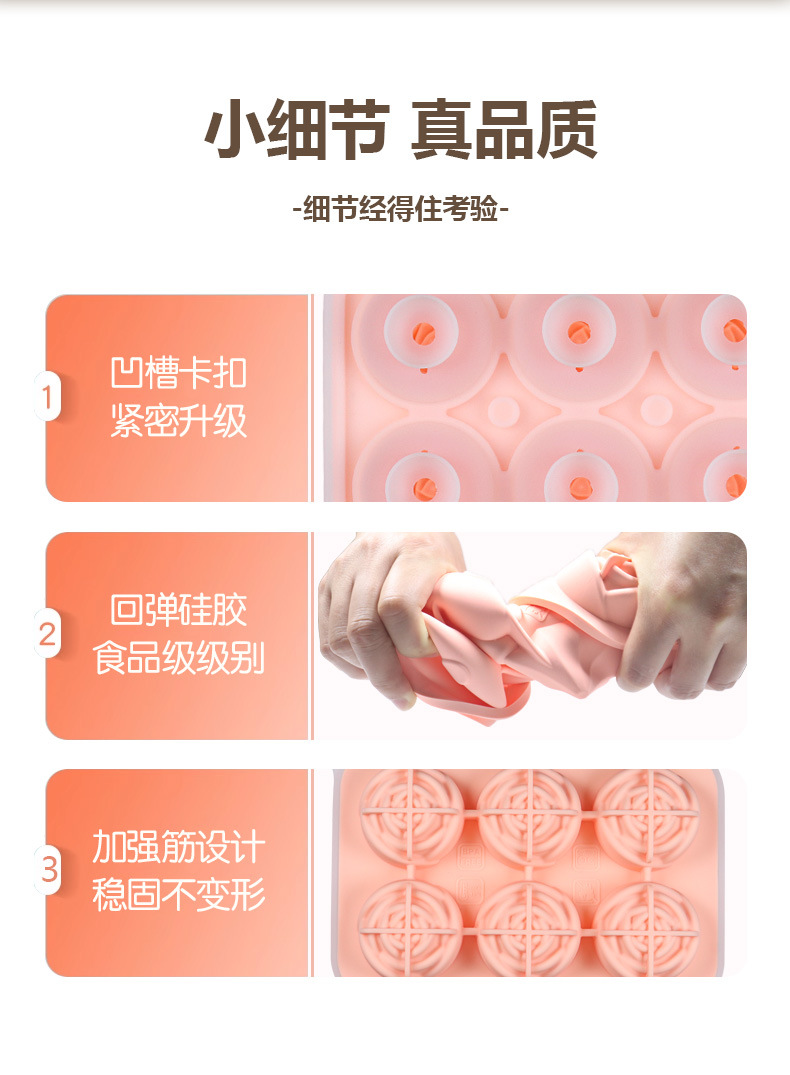 小细节 真品质

-细节经得住考验-

1
凹槽卡扣
紧密升级

2
回弹硅胶
食品级级别

3
加强筋设计
稳固不变形