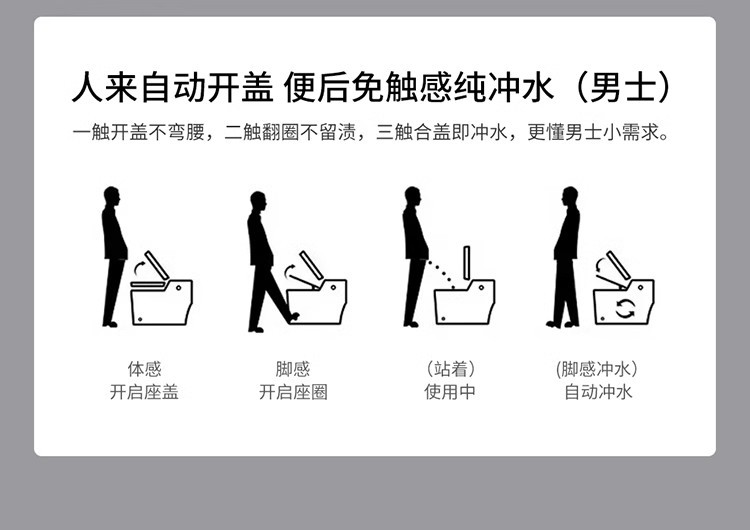 人来自动开盖 便后免触感纯冲水（男士）

一触开盖不弯腰，二触翻圈不留渍，三触合盖即冲水，更懂男士小需求。

体感
开启座盖

脚感
开启座圈

（站着）
使用中

(脚感冲水）
自动冲水