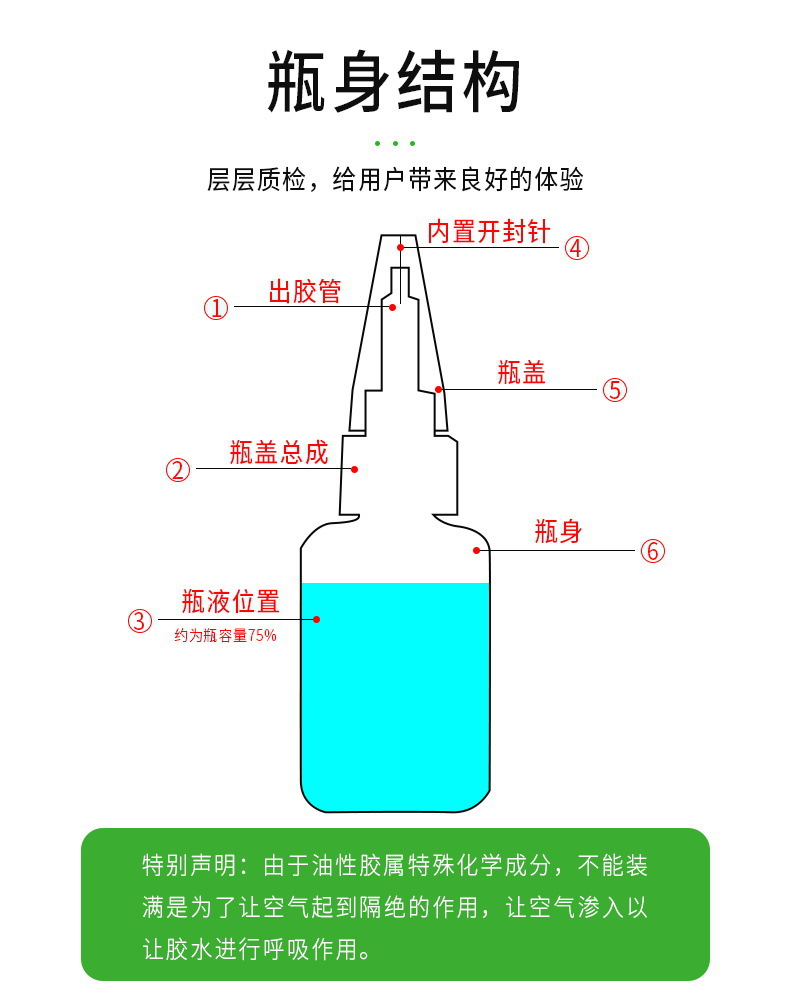 瓶身结构

层层质检，给用户带来良好的体验

内置开封针 ④

① 出胶管

瓶盖 ⑤

② 瓶盖总成

瓶身 ⑥

③ 瓶液位置
约为瓶容量75%

特别声明：由于油性胶属特殊化学成分，不能装满是为了让空气起到隔绝的作用，让空气渗入以让胶水进行呼吸作用。